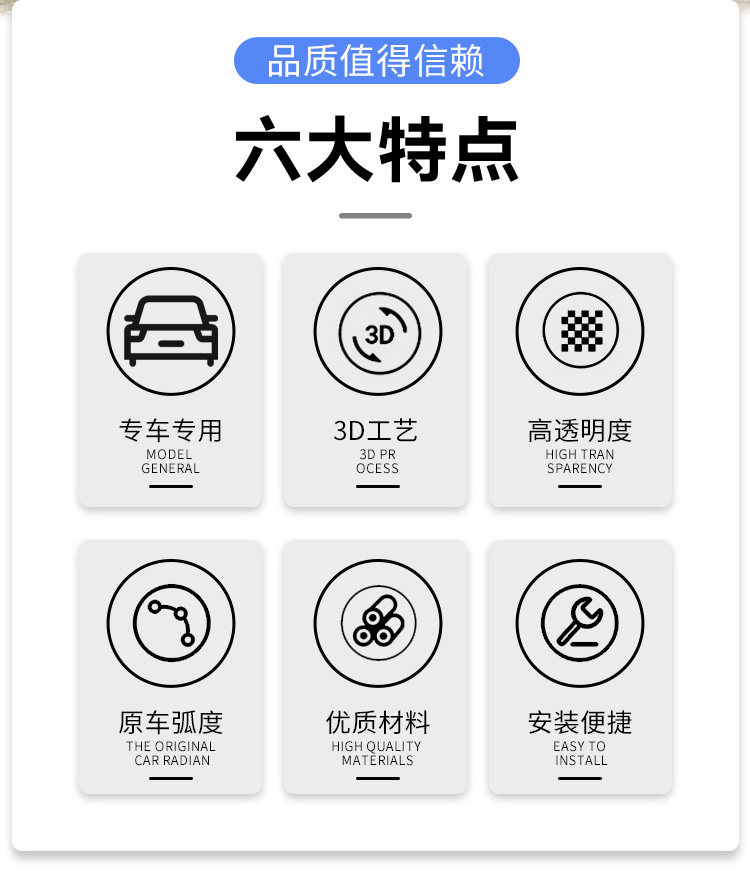 品质值得信赖

六大特点

3D

专车专用
MODEL
GENERAL

3D工艺
3D PR
OCESS

高透明度
HIGH TRAN
SPARENCY

原车弧度
THE ORIGINAL
CAR RADIAN

优质材料
HIGH QUALITY
MATERIALS

安装便捷
EASY TO
INSTALL