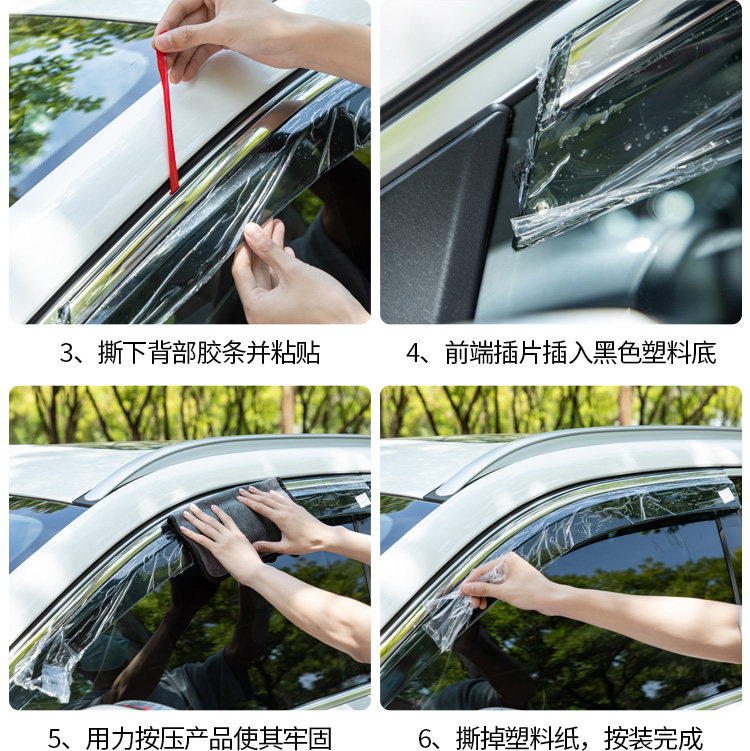 3、撕下背部胶条并粘贴

4、前端插片插入黑色塑料底

5、用力按压产品使其牢固

6、撕掉塑料纸，按装完成