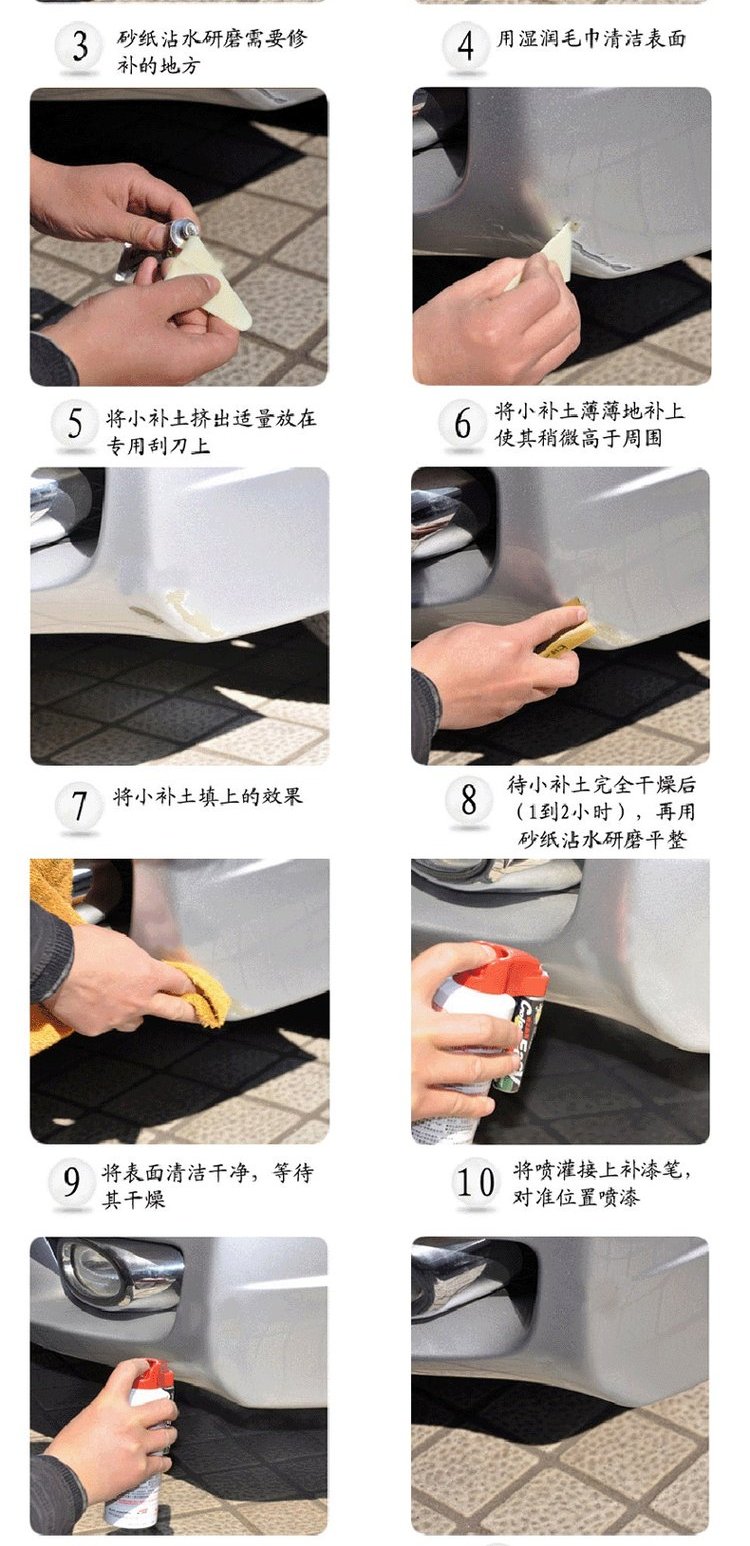 3 砂纸沾水研磨需要修补的地方

4 用湿润毛巾清洁表面

5 将小补土挤出适量放在专用刮刀上

6 将小补土薄薄地补上使其稍微高于周围

7 将小补土填上的效果

8 待小补土完全干燥后（1到2小时），再用砂纸沾水研磨平整

9 将表面清洁干净，等待其干燥

10 将喷灌接上补漆笔，对准位置喷漆