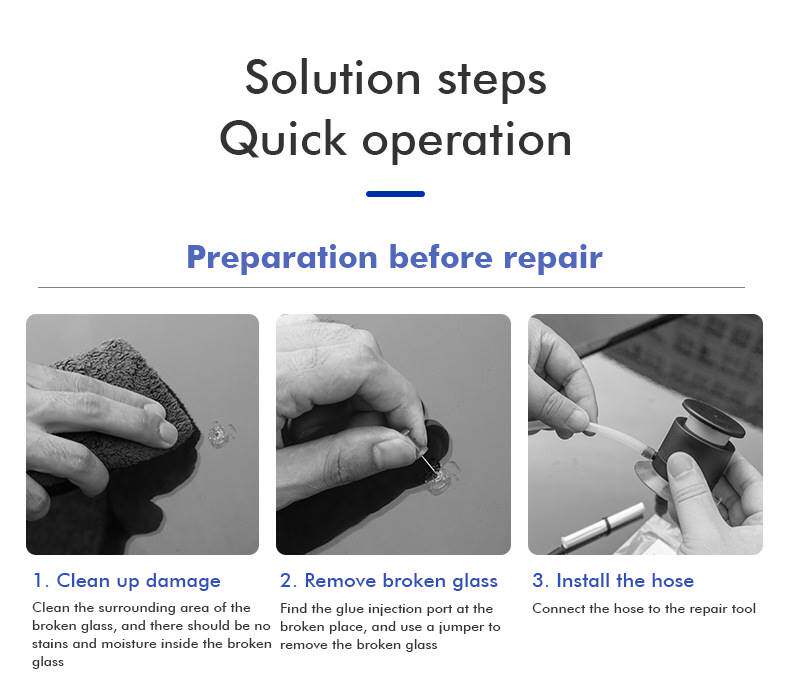 Solution steps
Quick operation

Preparation before repair

1. Clean up damage
Clean the surrounding area of the broken glass, and there should be no stains and moisture inside the broken glass

2. Remove broken glass
Find the glue injection port at the broken place, and use a jumper to remove the broken glass

3. Install the hose
Connect the hose to the repair tool