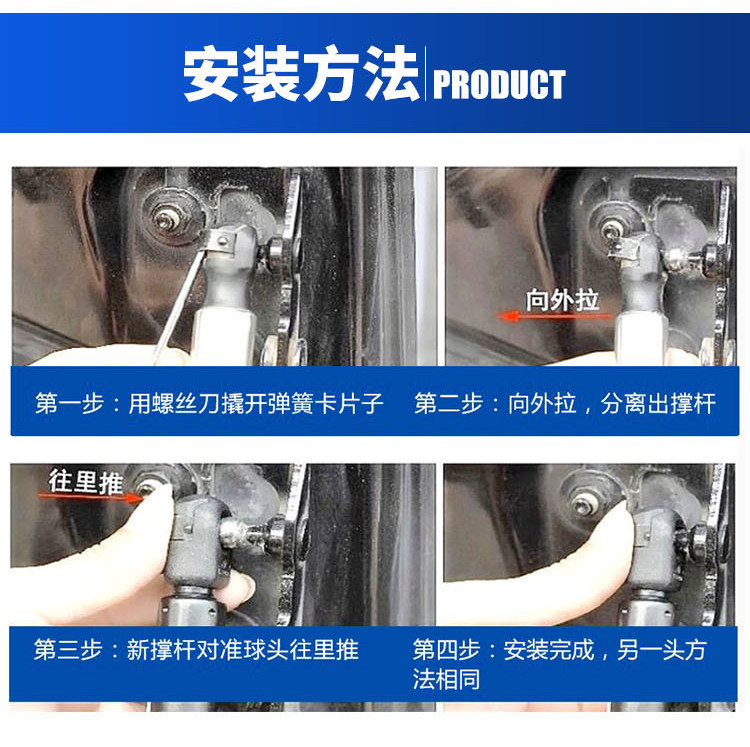 安装方法 PRODUCT

第一步：用螺丝刀撬开弹簧卡片子

向外拉

第二步：向外拉，分离出撑杆

往里推

第三步：新撑杆对准球头往里推

第四步：安装完成，另一头方法相同