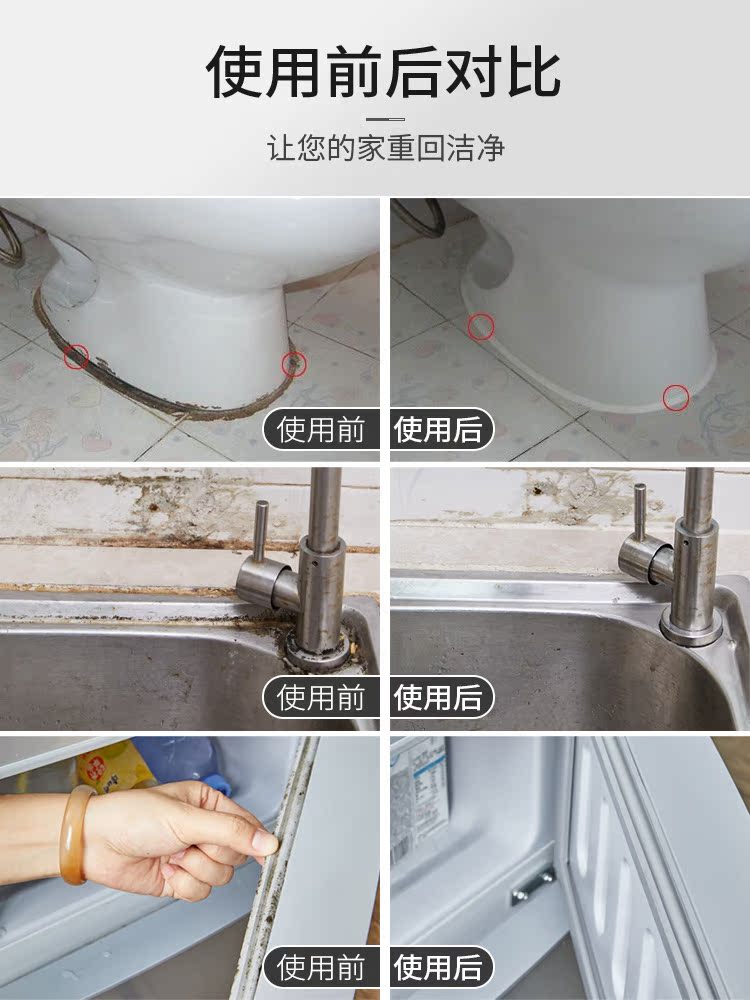 使用前后对比

让您的家重回洁净

使用前

使用后

使用前

使用后

使用前

使用后