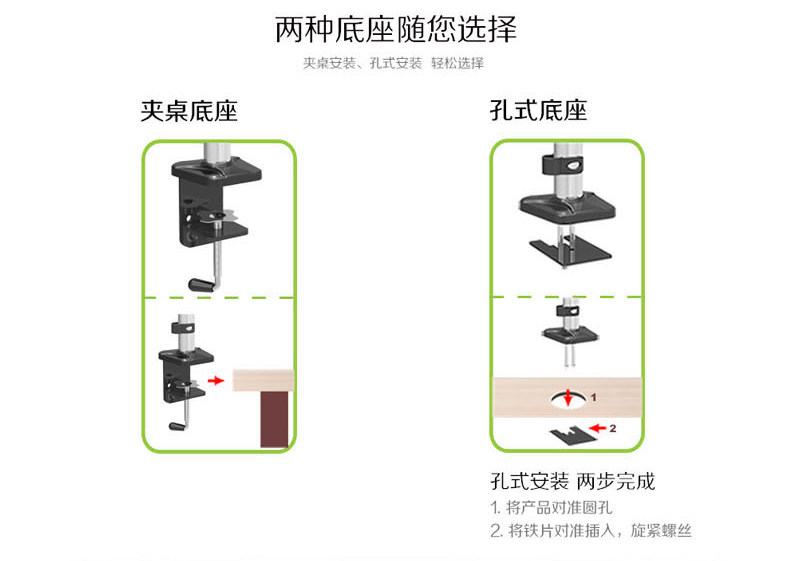 两种底座随您选择

夹桌安装、孔式安装 轻松选择

夹桌底座

孔式底座

1

2

孔式安装 两步完成

1. 将产品对准圆孔

2. 将铁片对准插入，旋紧螺丝