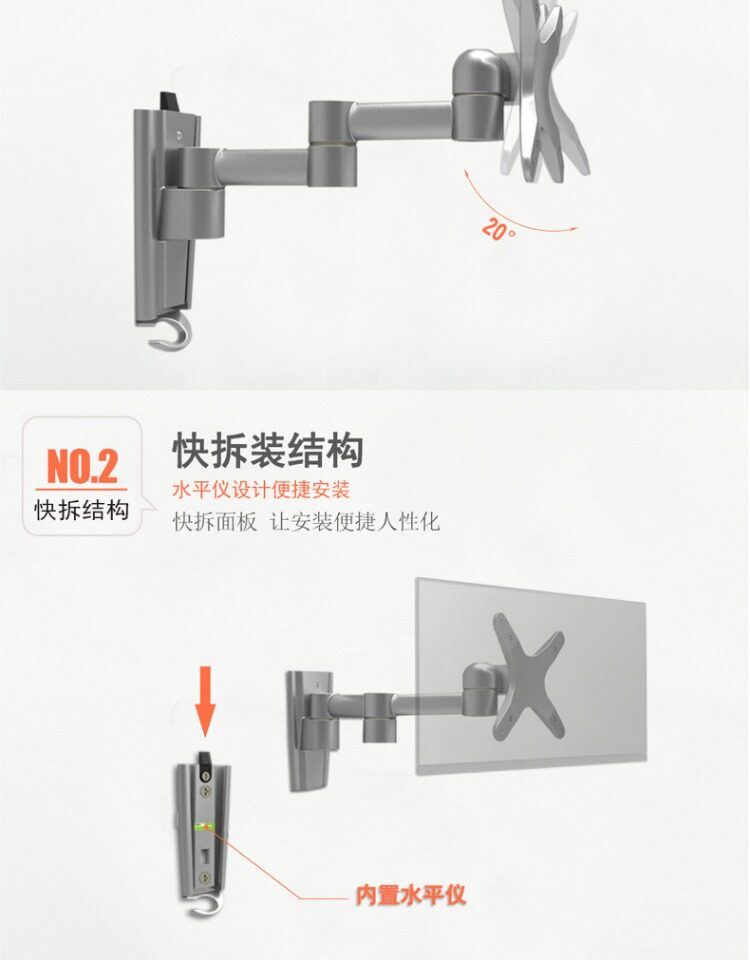 20°

NO.2
快拆结构

快拆装结构
水平仪设计便捷安装
快拆面板 让安装便捷人性化

内置水平仪