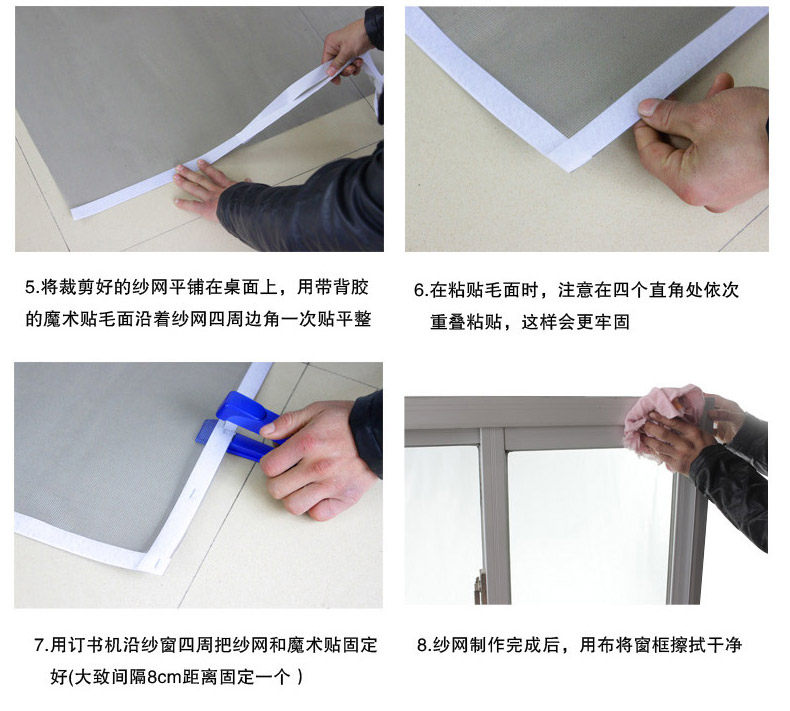 5.将裁剪好的纱网平铺在桌面上，用带背胶的魔术贴毛面沿着纱网四周边角一次贴平整

6.在粘贴毛面时，注意在四个直角处依次重叠粘贴，这样会更牢固

7.用订书机沿纱窗四周把纱网和魔术贴固定好(大致间隔8cm距离固定一个 )

8.纱网制作完成后，用布将窗框擦拭干净