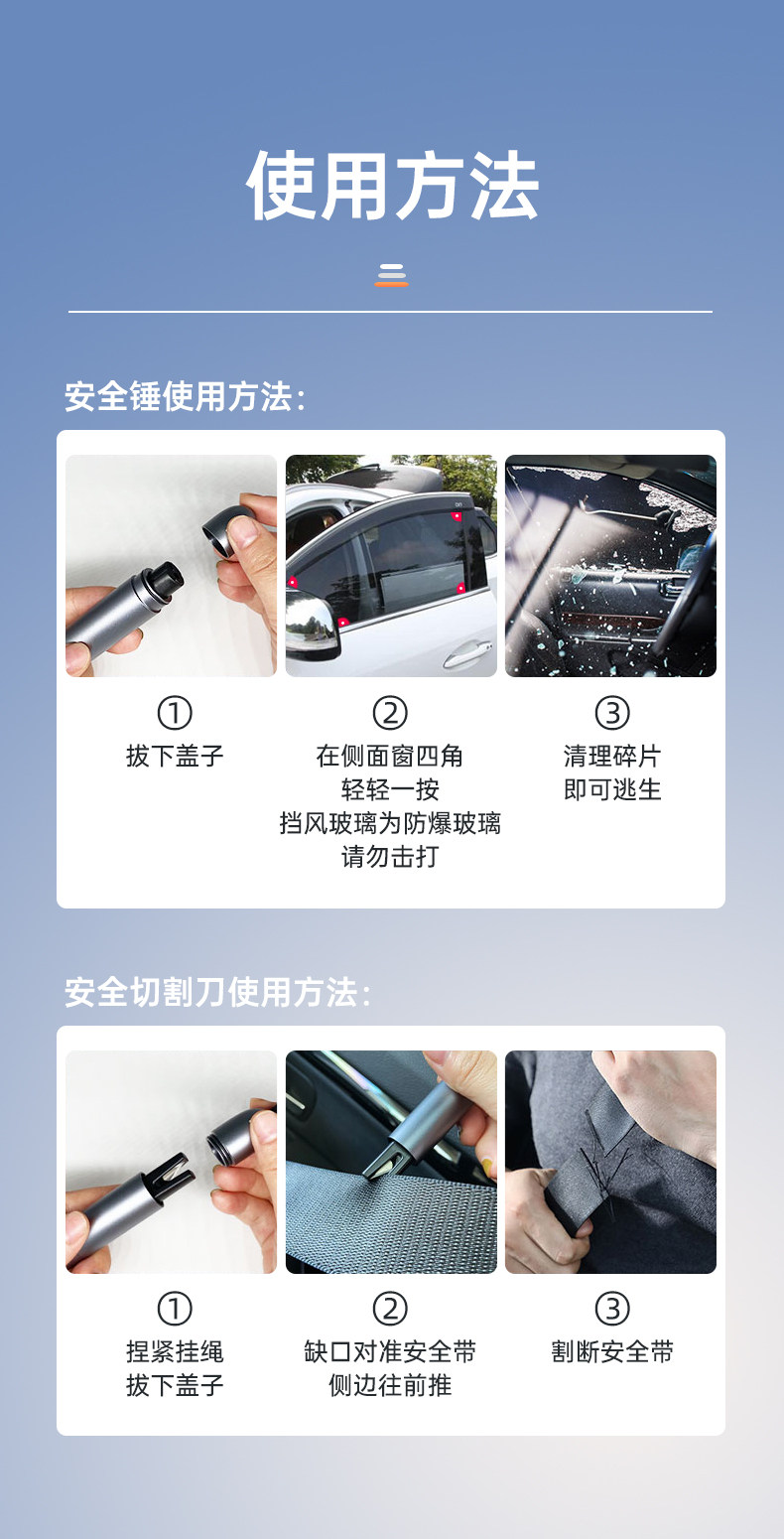 使用方法

安全锤使用方法：

①
拔下盖子

②
在侧面窗四角
轻轻一按
挡风玻璃为防爆玻璃
请勿击打

③
清理碎片
即可逃生

安全切割刀使用方法：

①
捏紧挂绳
拔下盖子

②
缺口对准安全带
侧边往前推

③
割断安全带