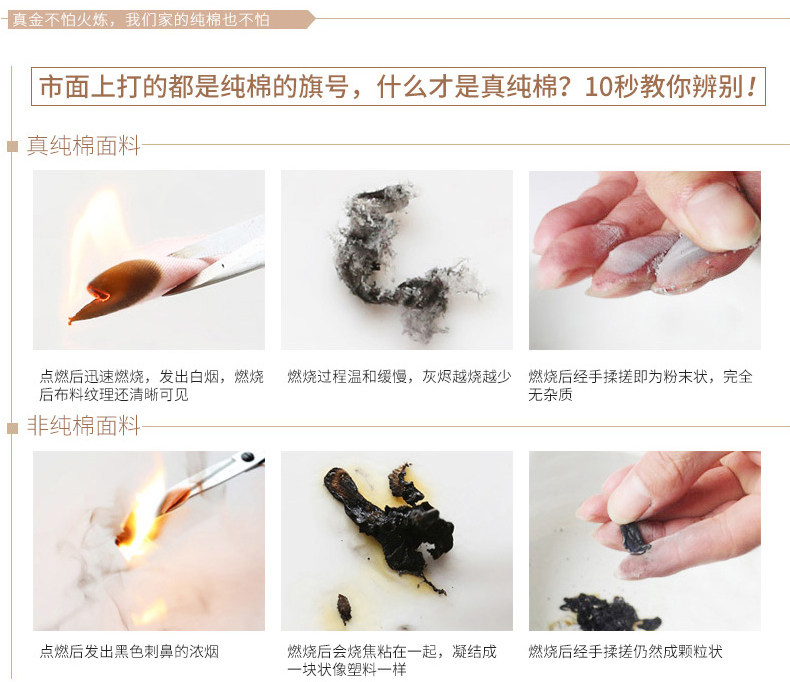 真金不怕火炼，我们家的纯棉也不怕

市面上打的都是纯棉的旗号，什么才是真纯棉？10秒教你辨别！

真纯棉面料

点燃后迅速燃烧，发出白烟，燃烧后布料纹理还清晰可见

燃烧过程温和缓慢，灰烬越烧越少

燃烧后经手揉搓即为粉末状，完全无杂质

非纯棉面料

点燃后发出黑色刺鼻的浓烟

燃烧后会烧焦粘在一起，凝结成一块状像塑料一样

燃烧后经手揉搓仍然成颗粒状