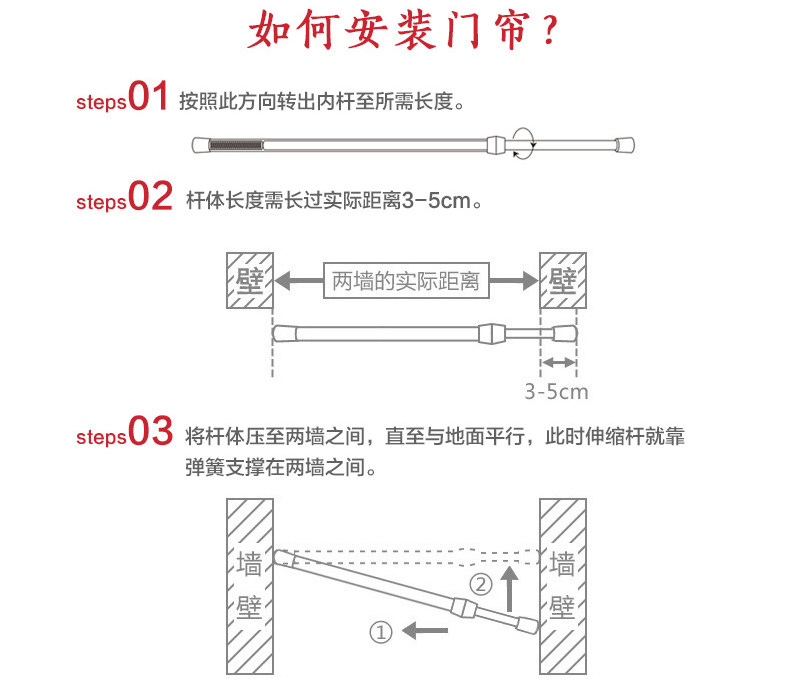 如何安装门帘？

steps01 按照此方向转出内杆至所需长度。

steps02 杆体长度需长过实际距离3-5cm。

壁 两墙的实际距离 壁

3-5cm

steps03 将杆体压至两墙之间，直至与地面平行，此时伸缩杆就靠弹簧支撑在两墙之间。

墙壁 ② ① 墙壁