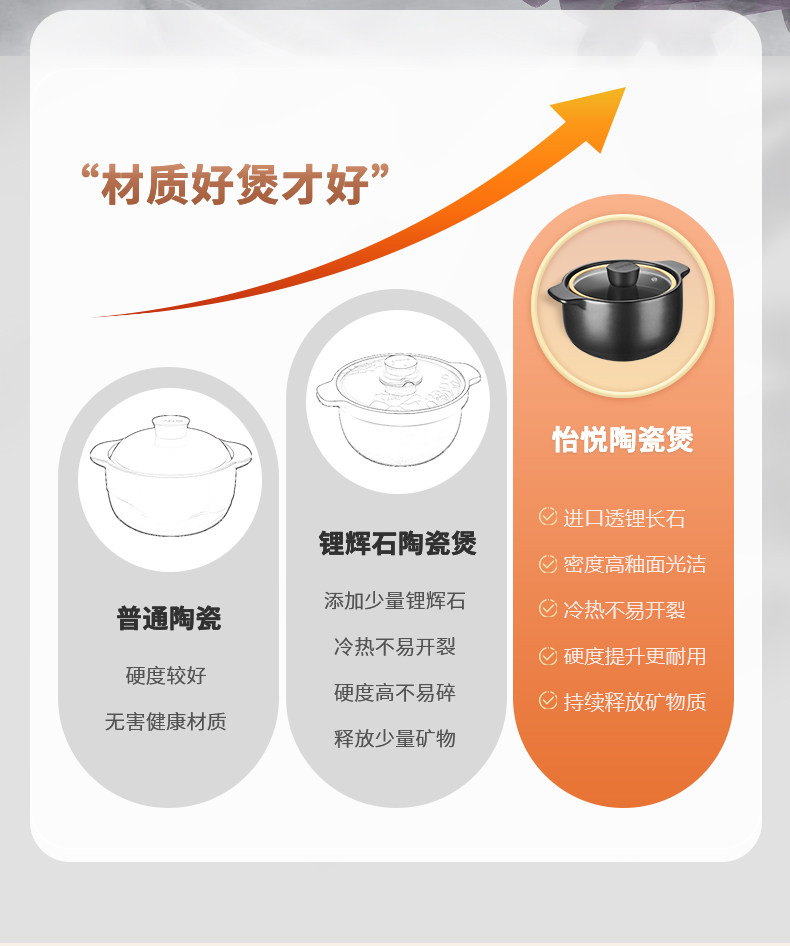 “材质好煲才好”

普通陶瓷

硬度较好

无害健康材质

锂辉石陶瓷煲

添加少量锂辉石

冷热不易开裂

硬度高不易碎

释放少量矿物

怡悦陶瓷煲

进口透锂长石

密度高釉面光洁

冷热不易开裂

硬度提升更耐用

持续释放矿物质