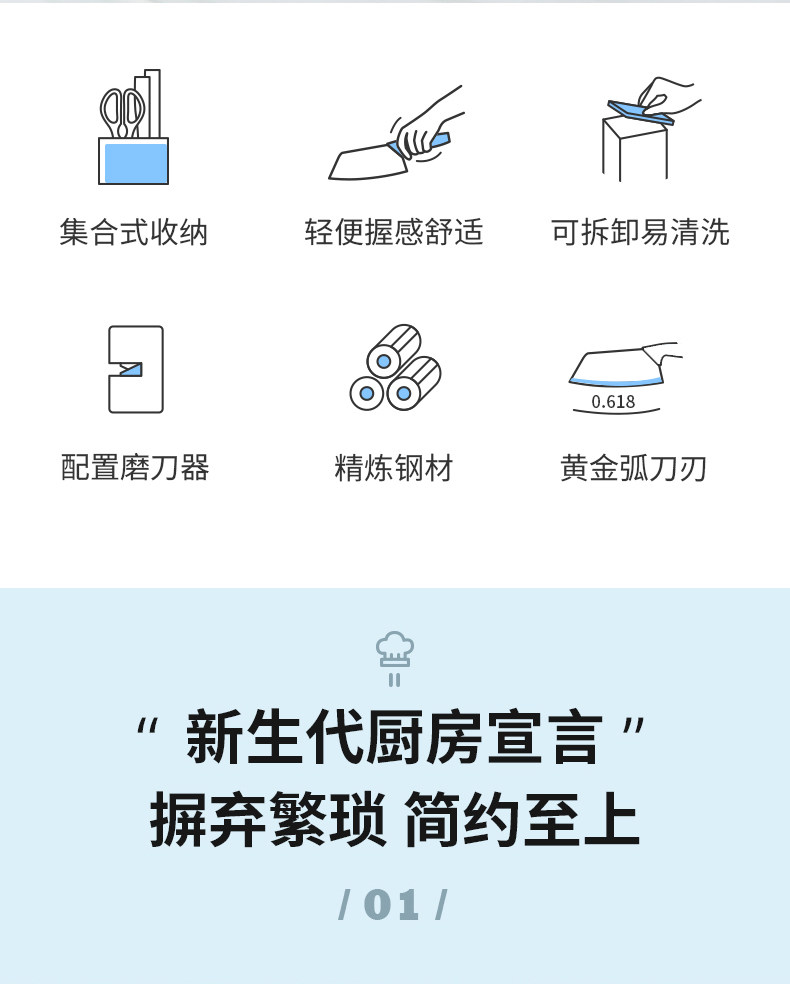 集合式收纳

轻便握感舒适

可拆卸易清洗

配置磨刀器

精炼钢材

0.618

黄金弧刀刃

“新生代厨房宣言”

摒弃繁琐 简约至上

/ 01 /