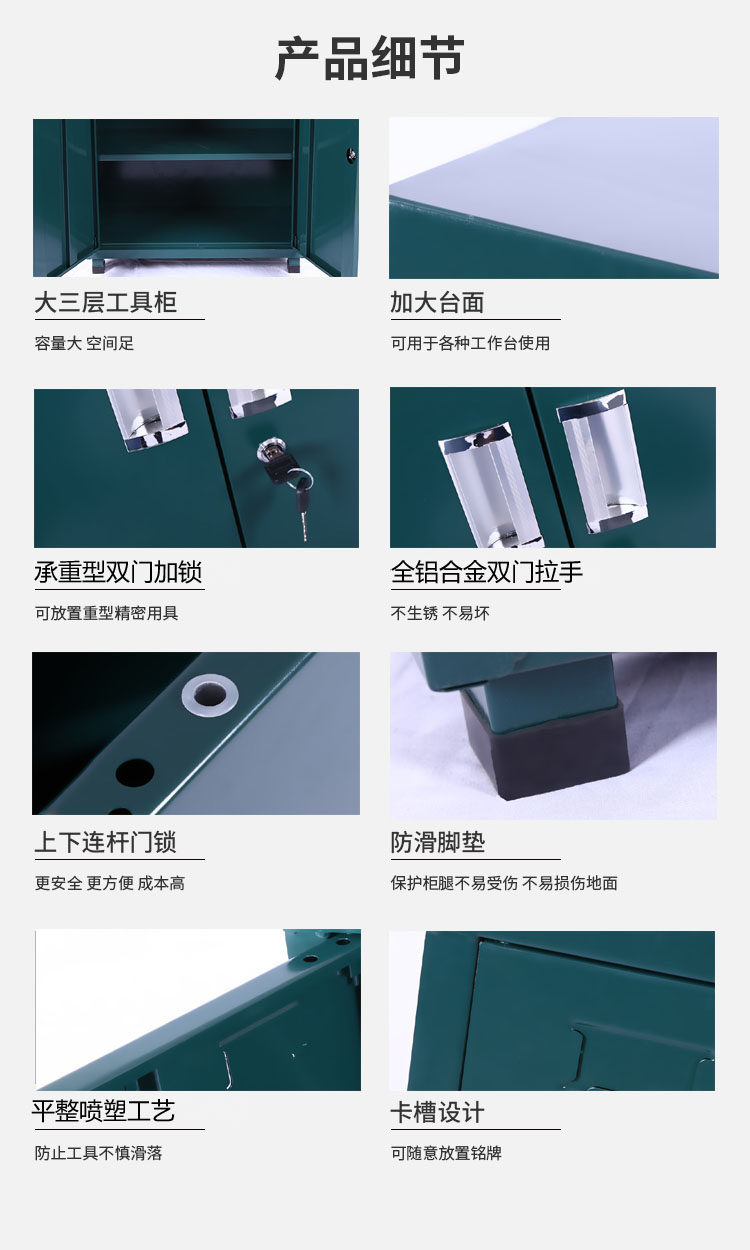 产品细节

大三层工具柜

容量大 空间足

加大台面

可用于各种工作台使用

承重型双门加锁

可放置重型精密用具

全铝合金双门拉手

不生锈 不易坏

上下连杆门锁

更安全 更方便 成本高

防滑脚垫

保护柜腿不易受伤 不易损伤地面

平整喷塑工艺

防止工具不慎滑落

卡槽设计

可随意放置铭牌