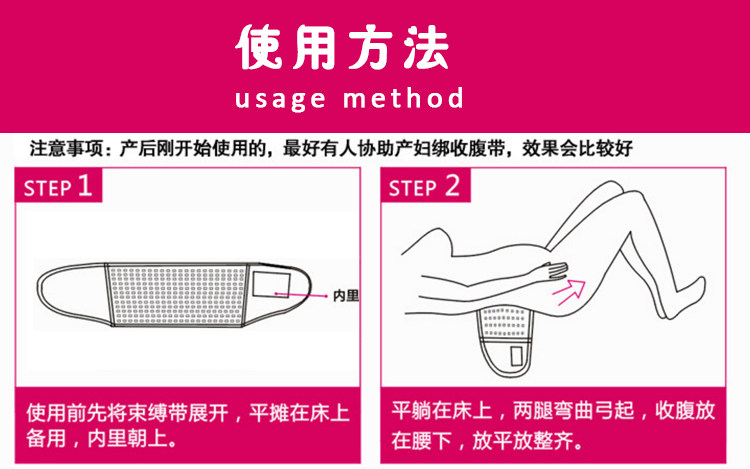 使用方法
usage method

注意事项：产后刚开始使用的，最好有人协助产妇绑收腹带，效果会比较好

STEP 1

内里

使用前先将束缚带展开，平摊在床上备用，内里朝上。

STEP 2

平躺在床上，两腿弯曲弓起，收腹放在腰下，放平放整齐。