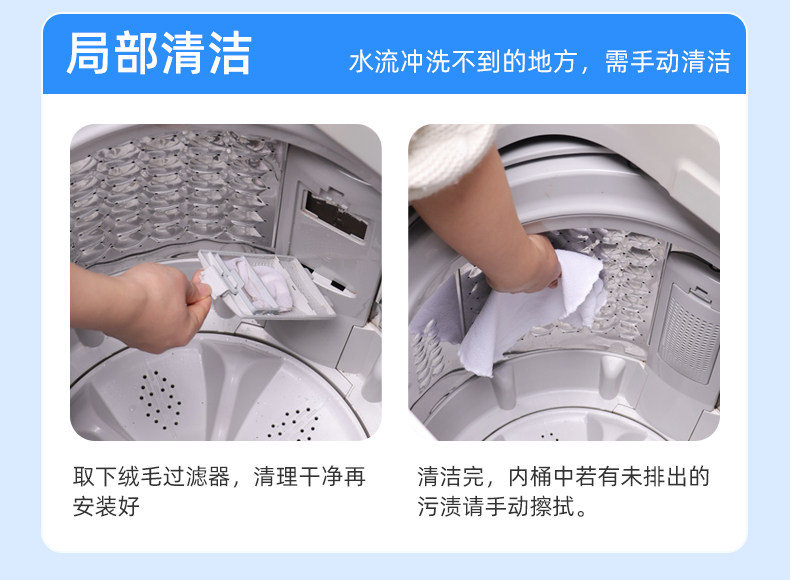 局部清洁

水流冲洗不到的地方，需手动清洁

取下绒毛过滤器，清理干净再安装好

清洁完，内桶中若有未排出的污渍请手动擦拭。