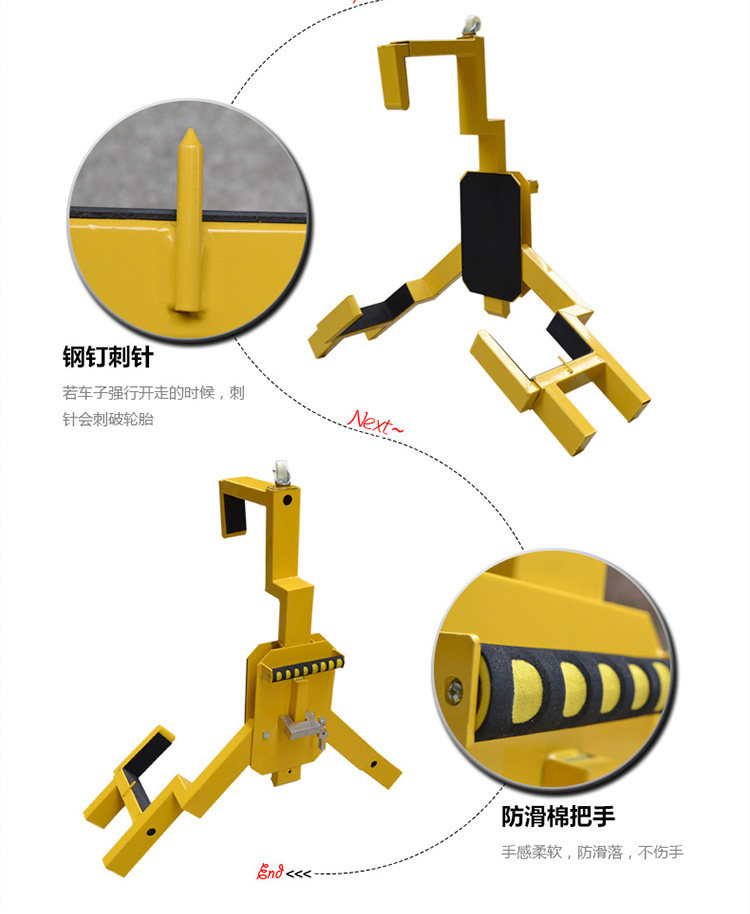 钢钉刺针

若车子强行开走的时候，刺针会刺破轮胎

Next~

防滑棉把手

手感柔软，防滑落，不伤手

End <<<