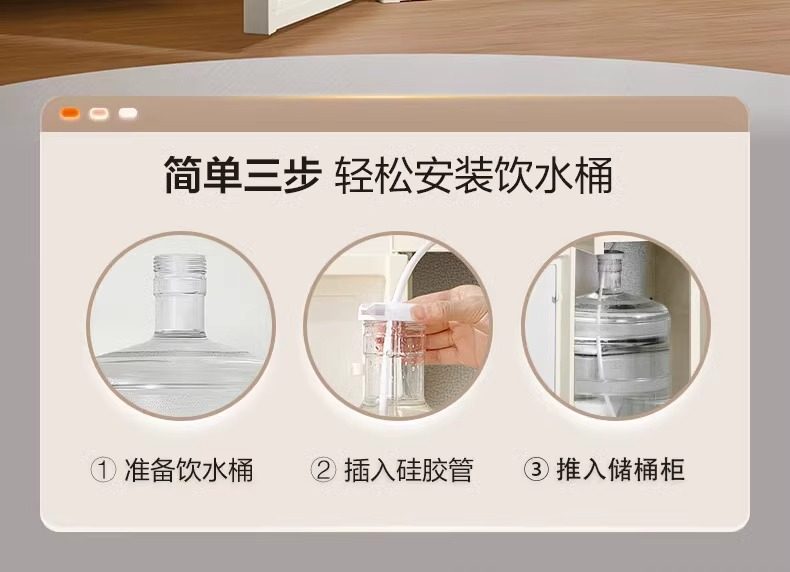 简单三步 轻松安装饮水桶

① 准备饮水桶

② 插入硅胶管

③ 推入储桶柜