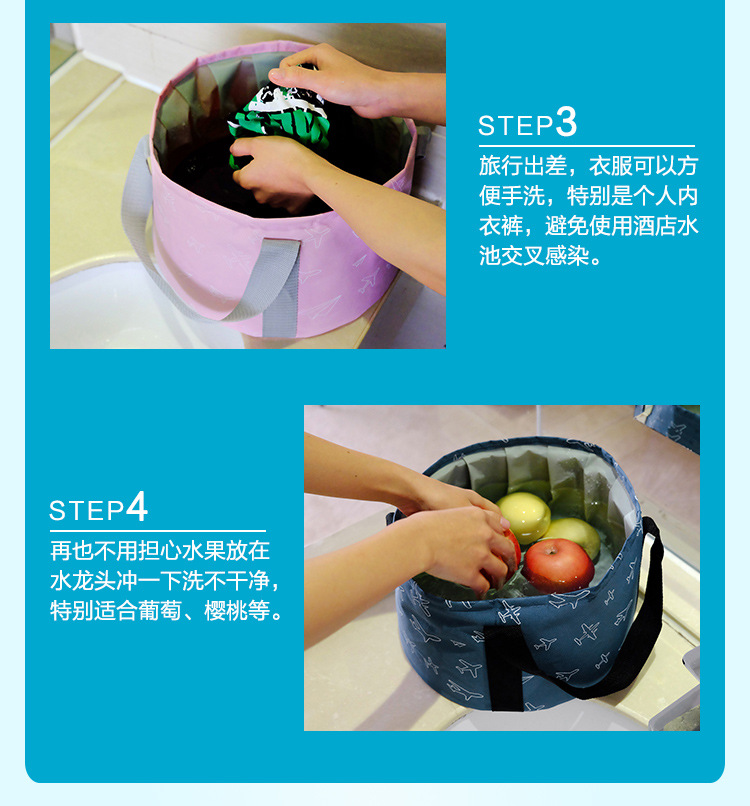 STEP3

旅行出差，衣服可以方便手洗，特别是个人内衣裤，避免使用酒店水池交叉感染。

STEP4

再也不用担心水果放在水龙头冲一下洗不干净，特别适合葡萄、樱桃等。