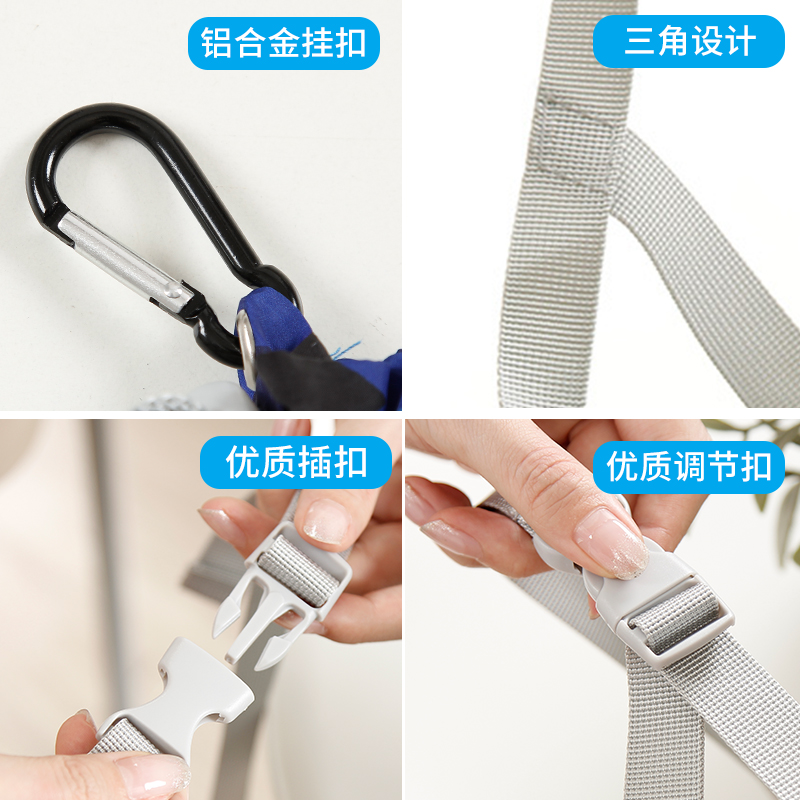 铝合金挂扣

三角设计

优质插扣

优质调节扣