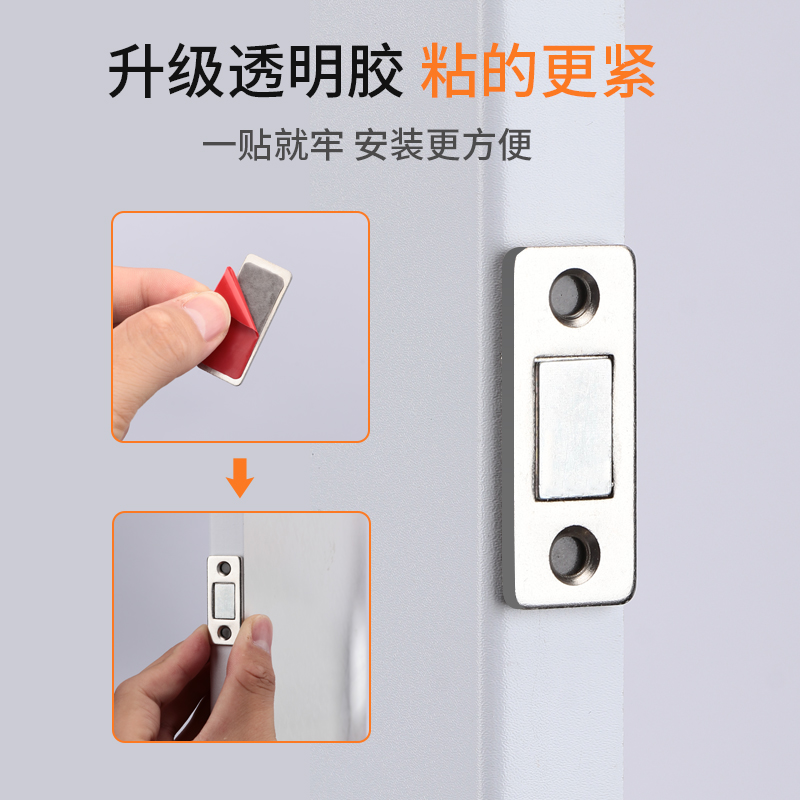 升级透明胶 粘的更紧

一贴就牢 安装更方便