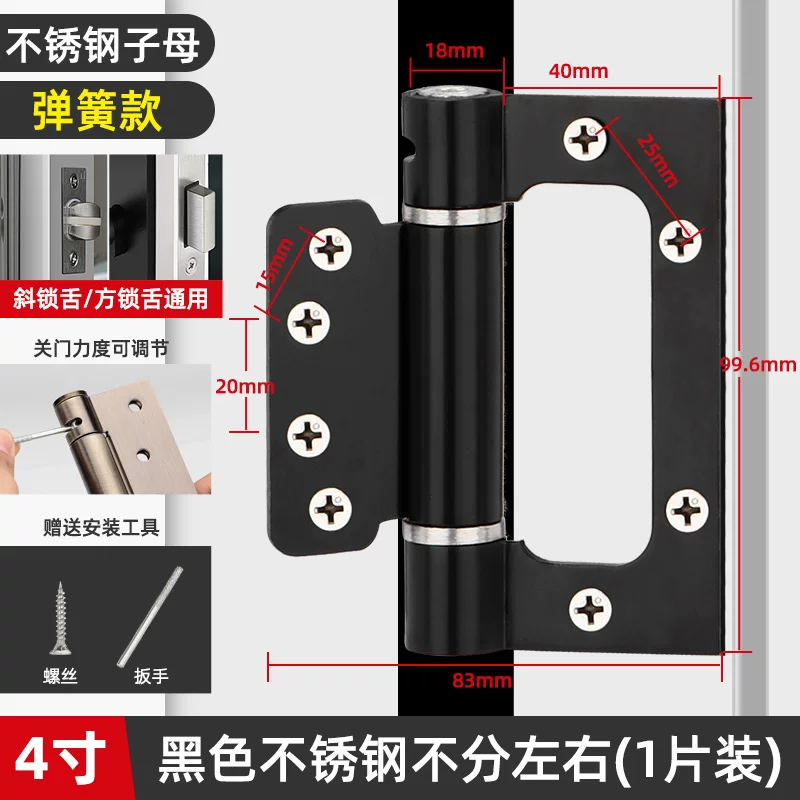 不锈钢子母

弹簧款

斜锁舌/方锁舌通用

关门力度可调节

赠送安装工具

螺丝

扳手

18mm

40mm

25mm

15mm

20mm

99.6mm

83mm

4寸

黑色不锈钢不分左右(1片装)