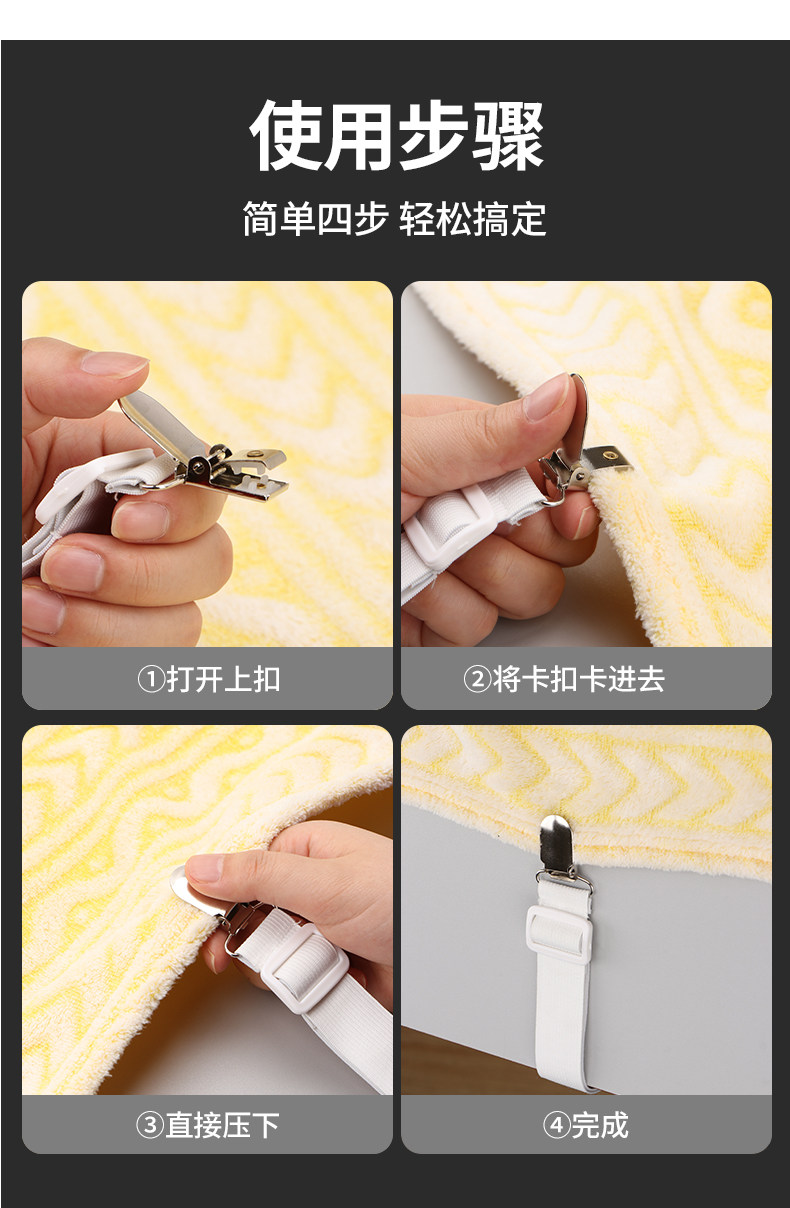 使用步骤

简单四步 轻松搞定

①打开上扣

②将卡扣卡进去

③直接压下

④完成