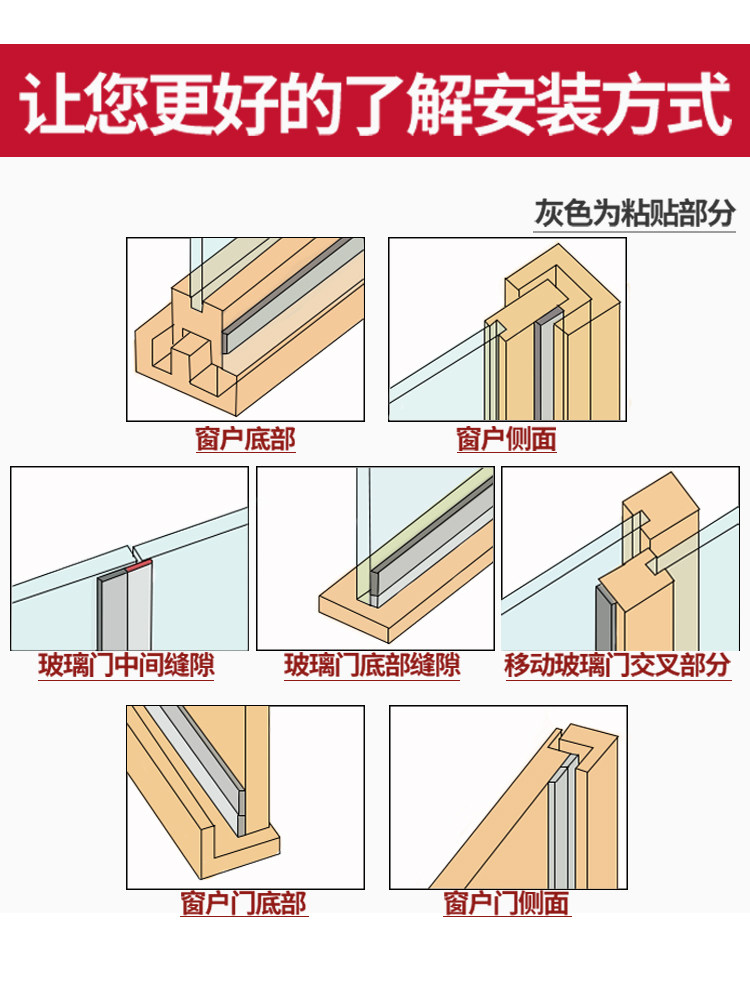 让您更好的了解安装方式

灰色为粘贴部分

窗户底部

窗户侧面

玻璃门中间缝隙

玻璃门底部缝隙

移动玻璃门交叉部分

窗户门底部

窗户门侧面