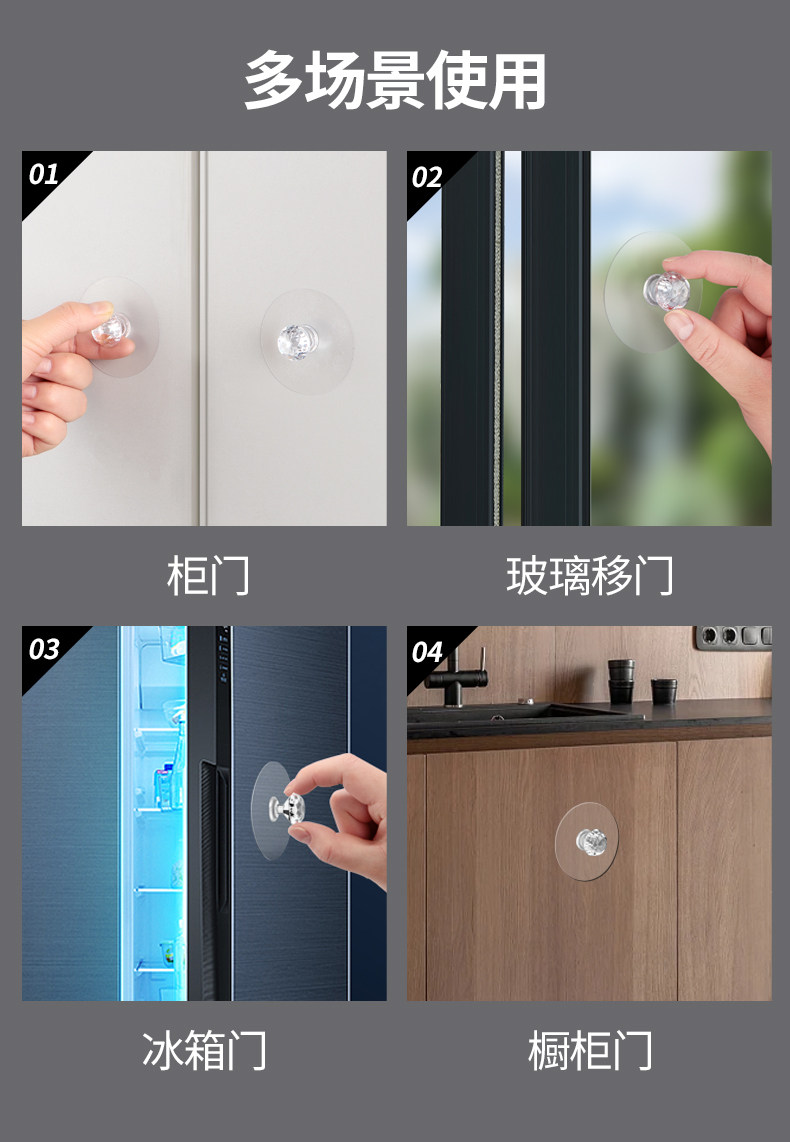 多场景使用

01

柜门

02

玻璃移门

03

冰箱门

04

橱柜门