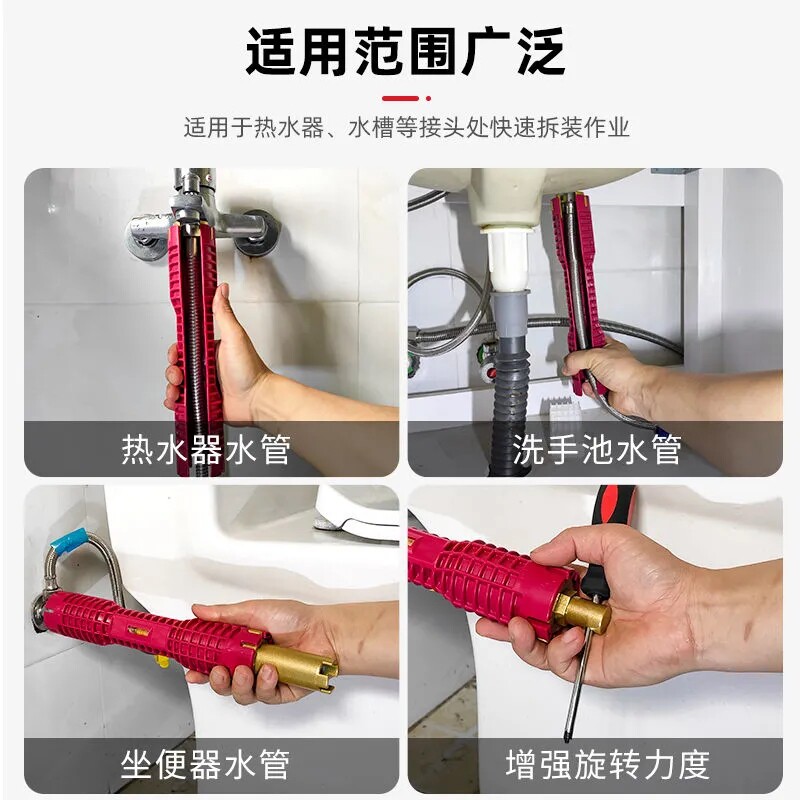 适用范围广泛

适用于热水器、水槽等接头处快速拆装作业

热水器水管

洗手池水管

坐便器水管

增强旋转力度