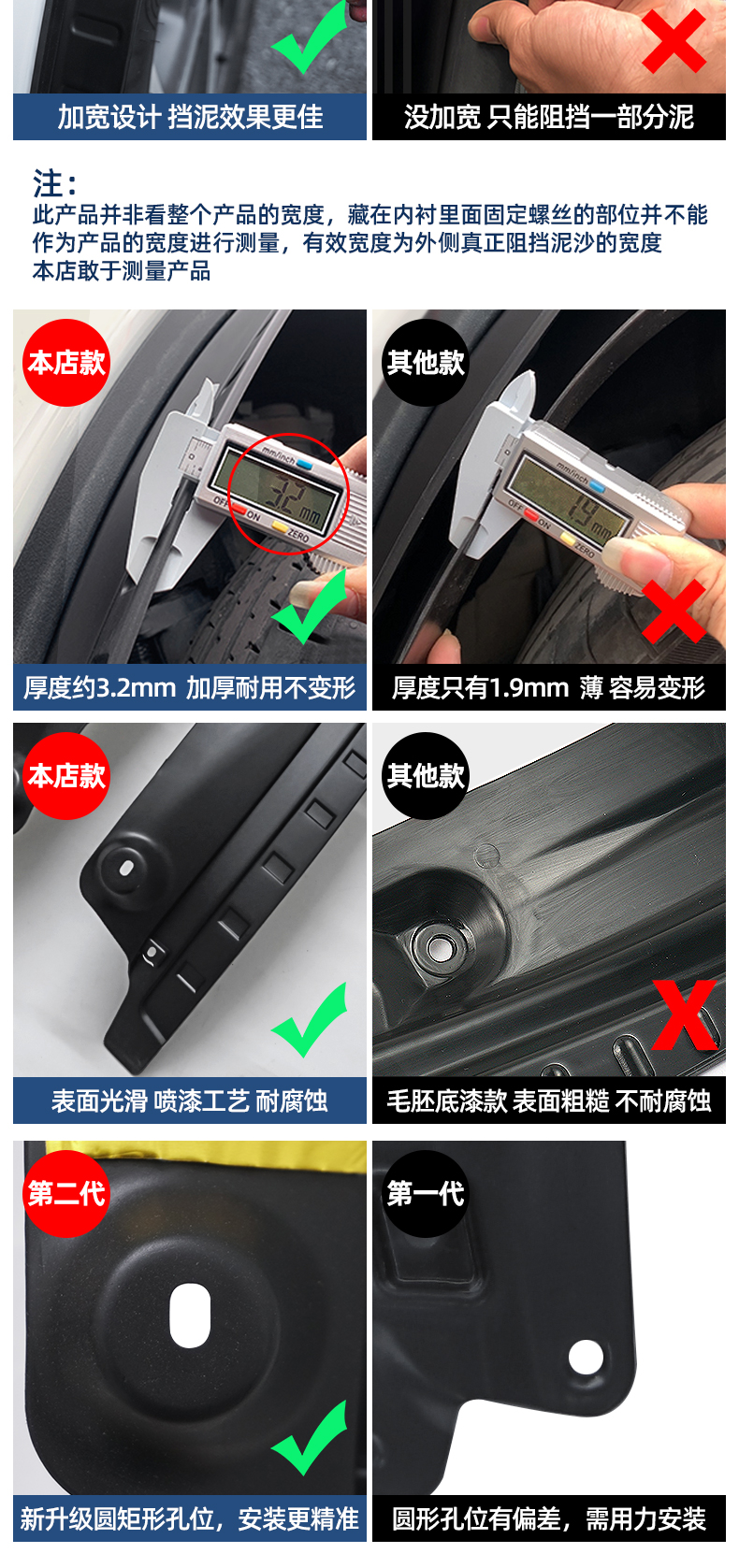 加宽设计 挡泥效果更佳

没加宽 只能阻挡一部分泥

注:
此产品并非看整个产品的宽度，藏在内衬里面固定螺丝的部位并不能作为产品的宽度进行测量，有效宽度为外侧真正阻挡泥沙的宽度
本店敢于测量产品

本店款

mm/inch
3.2 mm
OFF ON ZERO

厚度约3.2mm 加厚耐用不变形

其他款

mm/inch
1.9 mm
OFF ON ZERO

厚度只有1.9mm 薄 容易变形

本店款

表面光滑 喷漆工艺 耐腐蚀

其他款

毛胚底漆款 表面粗糙 不耐腐蚀

第二代

新升级圆矩形孔位，安装更精准

第一代

圆形孔位有偏差，需用力安装