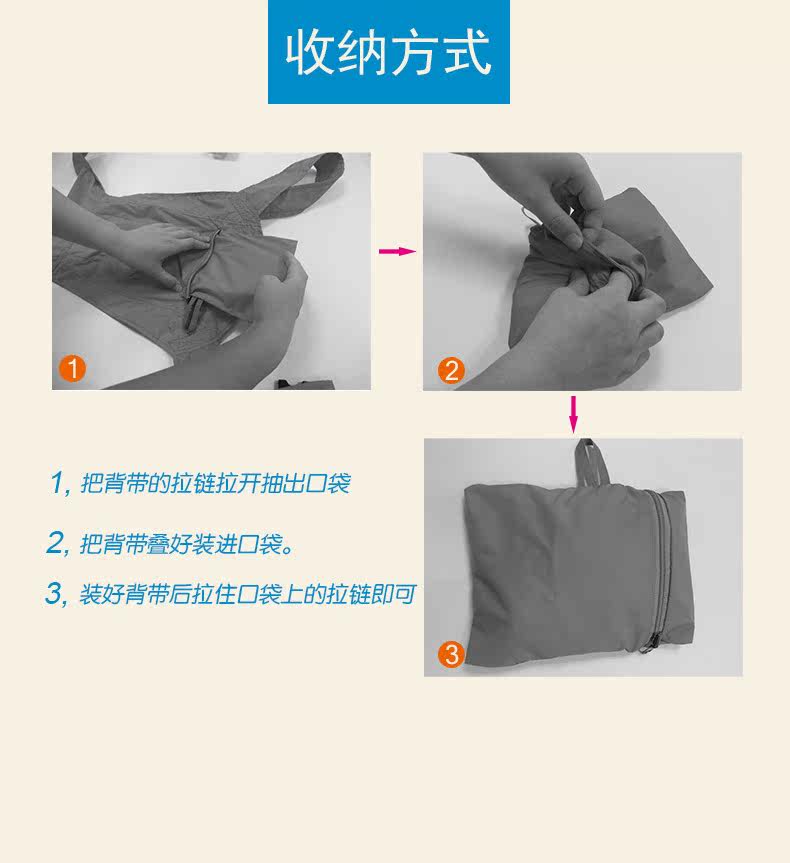 收纳方式

1

2

3

1, 把背带的拉链拉开抽出口袋

2, 把背带叠好装进口袋。

3, 装好背带后拉住口袋上的拉链即可