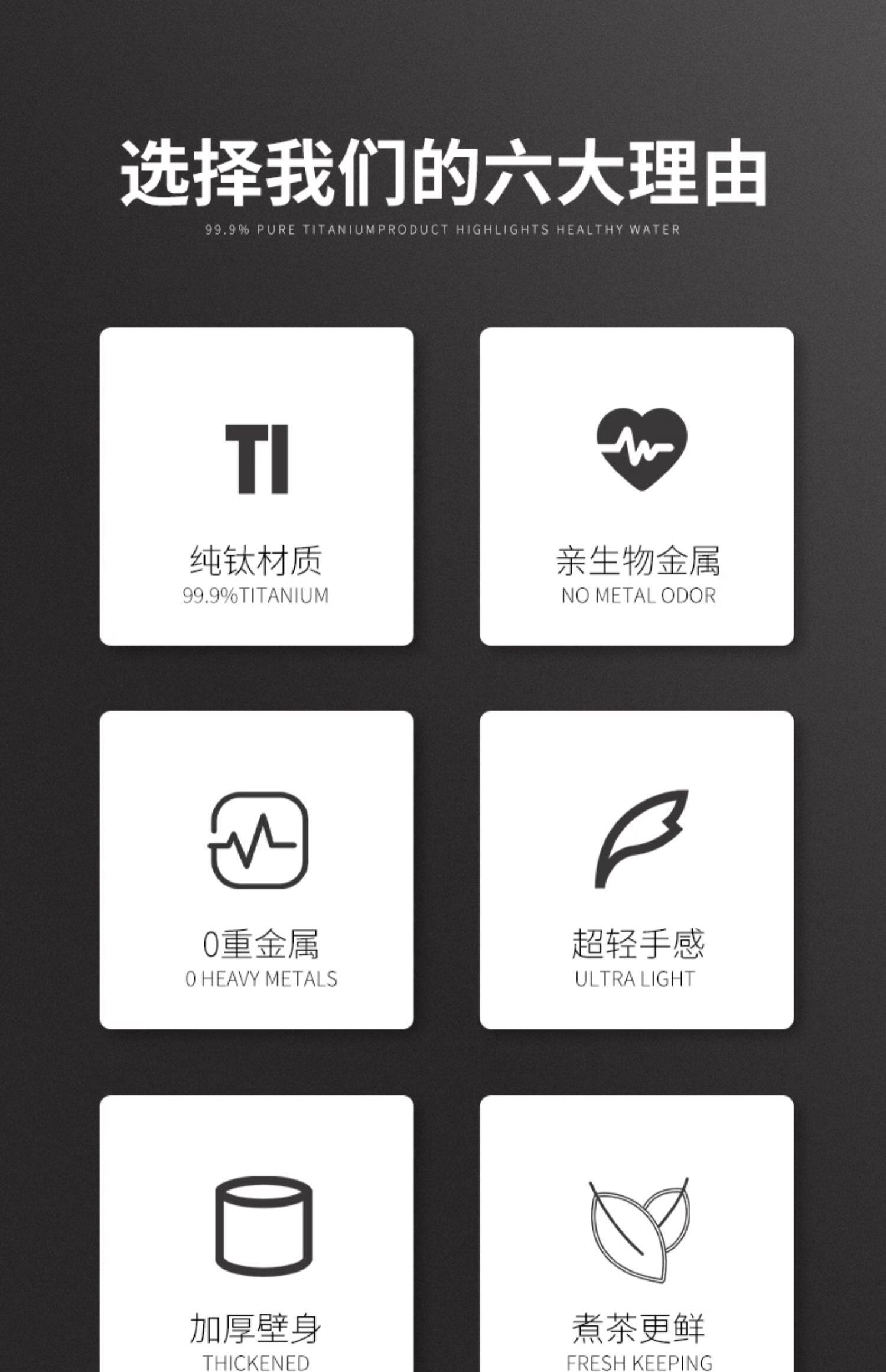 选择我们的六大理由

99.9% PURE TITANIUMPRODUCT HIGHLIGHTS HEALTHY WATER

TI

纯钛材质
99.9%TITANIUM

亲生物金属
NO METAL ODOR

0重金属
0 HEAVY METALS

超轻手感
ULTRA LIGHT

加厚壁身
THICKENED

煮茶更鲜
FRESH KEEPING