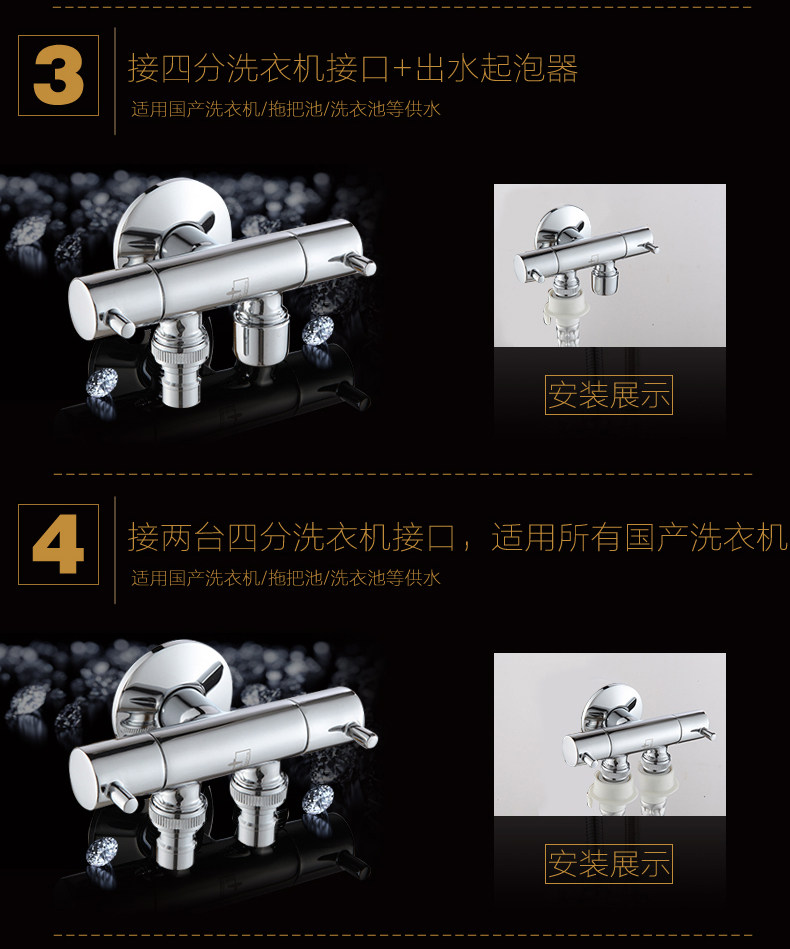 3

接四分洗衣机接口+出水起泡器

适用国产洗衣机/拖把池/洗衣池等供水

安装展示

4

接两台四分洗衣机接口，适用所有国产洗衣机

适用国产洗衣机/拖把池/洗衣池等供水

安装展示