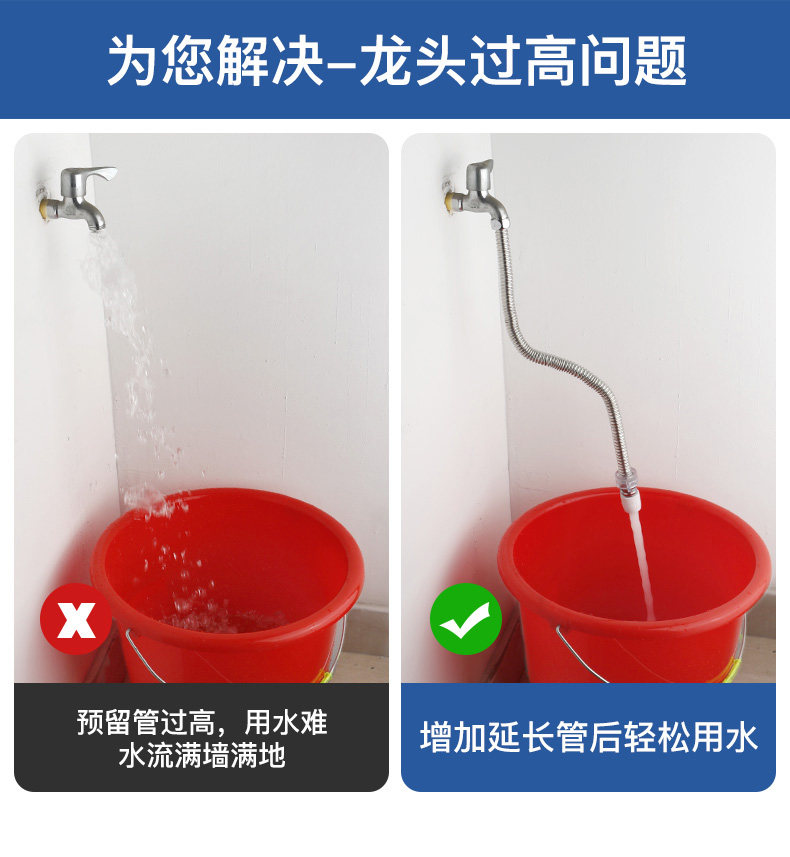 为您解决–龙头过高问题

预留管过高，用水难
水流满墙满地

增加延长管后轻松用水