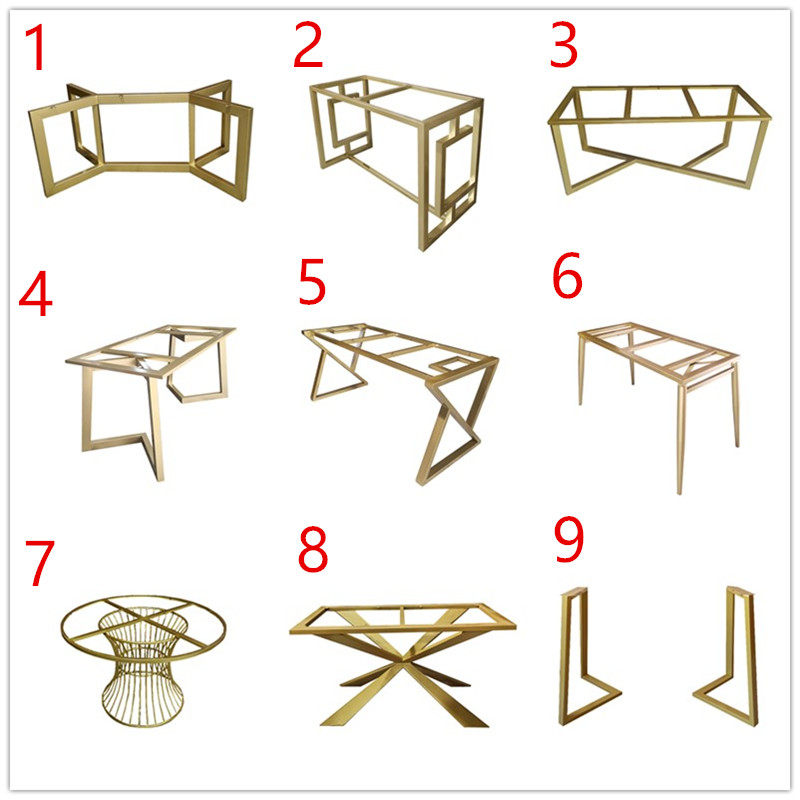 1
2
3
4
5
6
7
8
9