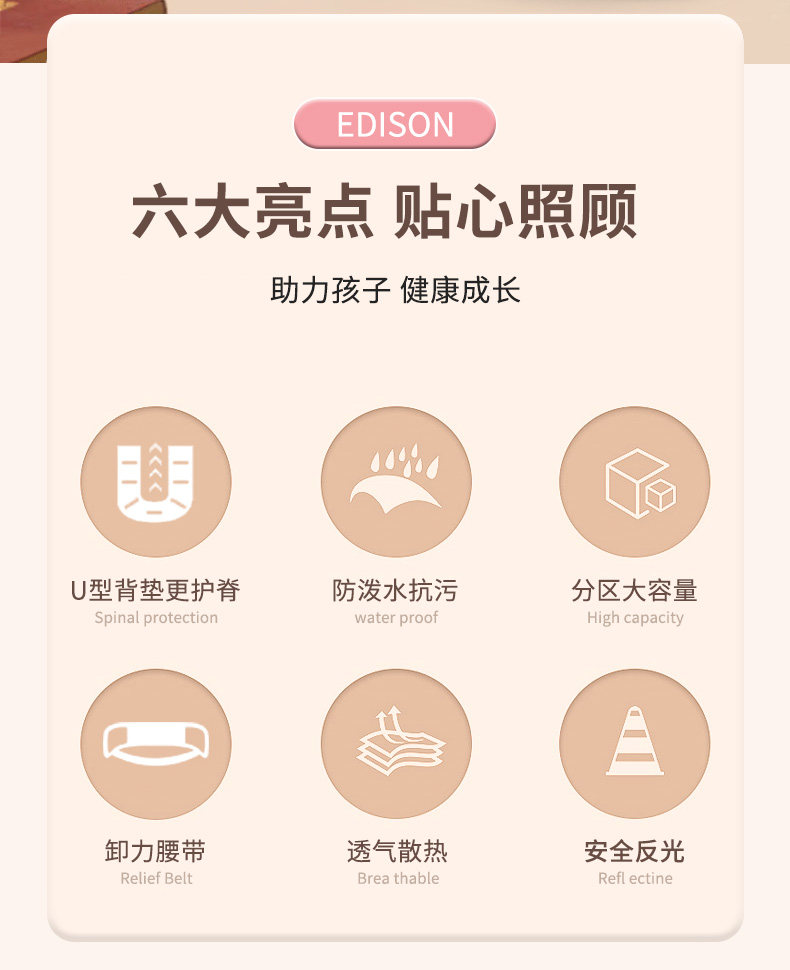 EDISON

六大亮点 贴心照顾

助力孩子 健康成长

U型背垫更护脊
Spinal protection

防泼水抗污
water proof

分区大容量
High capacity

卸力腰带
Relief Belt

透气散热
Brea thable

安全反光
Refl ectine