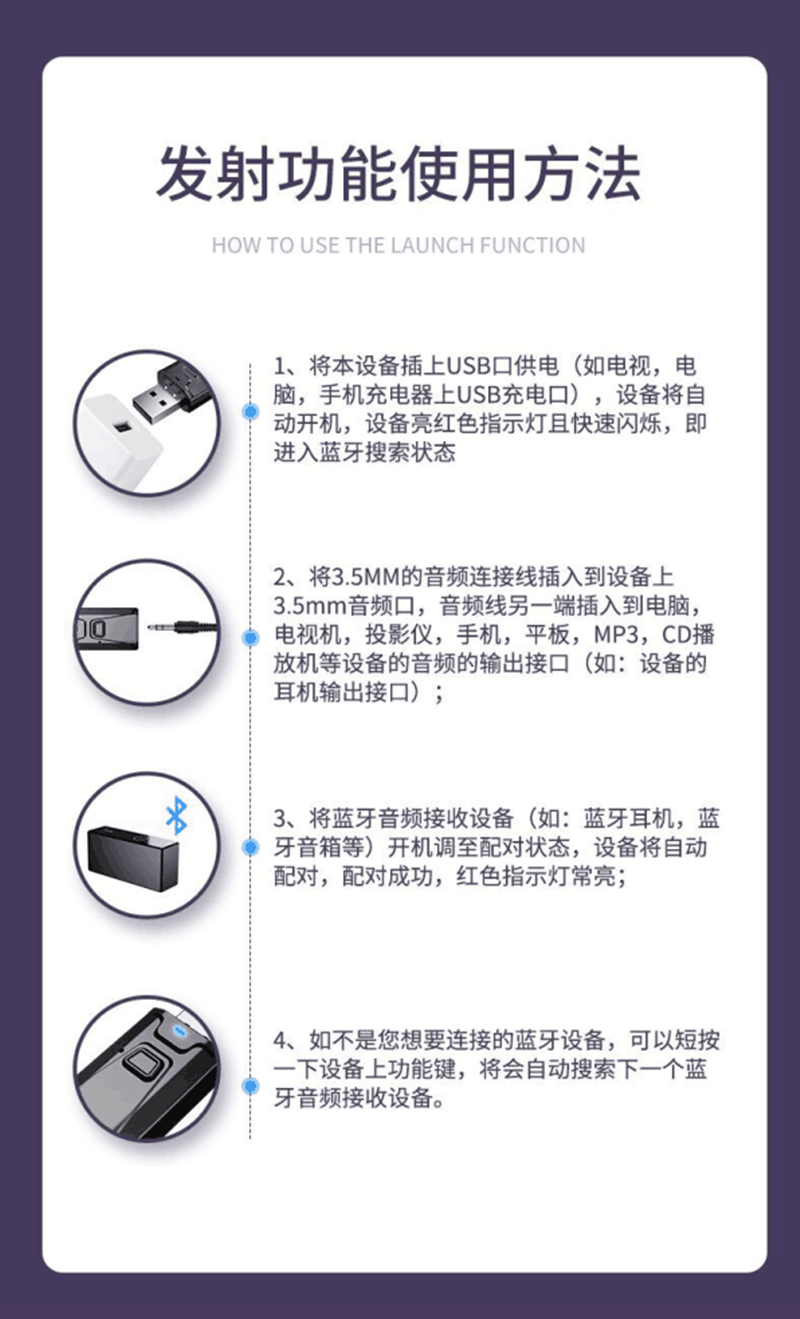 发射功能使用方法

HOW TO USE THE LAUNCH FUNCTION

1、将本设备插上USB口供电（如电视，电脑，手机充电器上USB充电口），设备将自动开机，设备亮红色指示灯且快速闪烁，即进入蓝牙搜索状态

2、将3.5MM的音频连接线插入到设备上3.5mm音频口，音频线另一端插入到电脑，电视机，投影仪，手机，平板，MP3，CD播放机等设备的音频的输出接口（如：设备的耳机输出接口）；

3、将蓝牙音频接收设备（如：蓝牙耳机，蓝牙音箱等）开机调至配对状态，设备将自动配对，配对成功，红色指示灯常亮；

4、如不是您想要连接的蓝牙设备，可以短按一下设备上功能键，将会自动搜索下一个蓝牙音频接收设备。