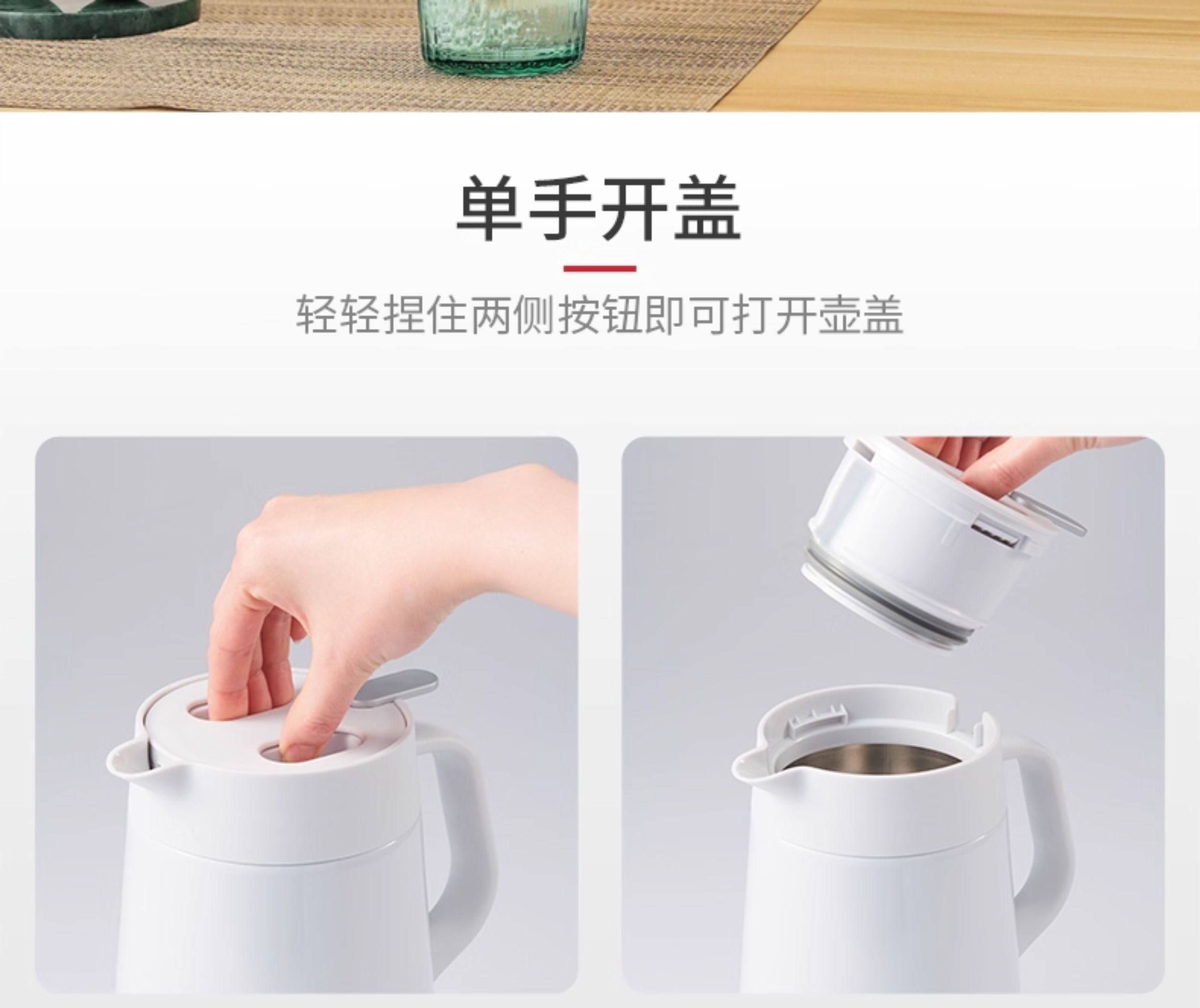 单手开盖

轻轻捏住两侧按钮即可打开壶盖