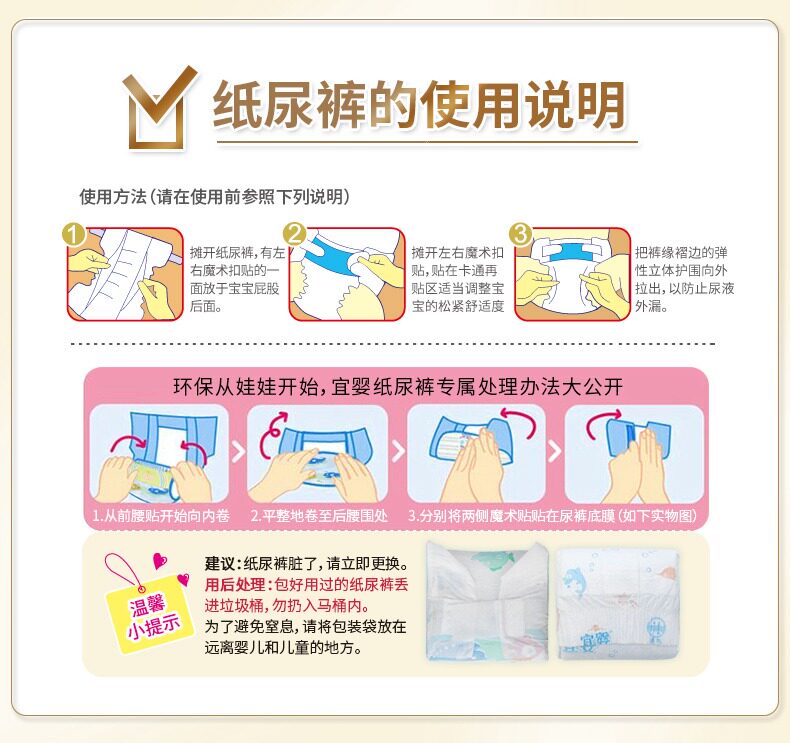 纸尿裤的使用说明

使用方法（请在使用前参照下列说明）

1
摊开纸尿裤，有左右魔术扣贴的一面放于宝宝屁股后面。

2
摊开左右魔术扣贴，贴在卡通再贴区适当调整宝宝的松紧舒适度

3
把裤缘褶边的弹性立体护围向外拉出，以防止尿液外漏。

环保从娃娃开始，宜婴纸尿裤专属处理办法大公开

1.从前腰贴开始向内卷
2.平整地卷至后腰围处
3.分别将两侧魔术贴贴在尿裤底膜（如下实物图）

温馨小提示

建议：纸尿裤脏了，请立即更换。
用后处理：包好用过的纸尿裤丢进垃圾桶，勿扔入马桶内。
为了避免窒息，请将包装袋放在远离婴儿和儿童的地方。

宜婴