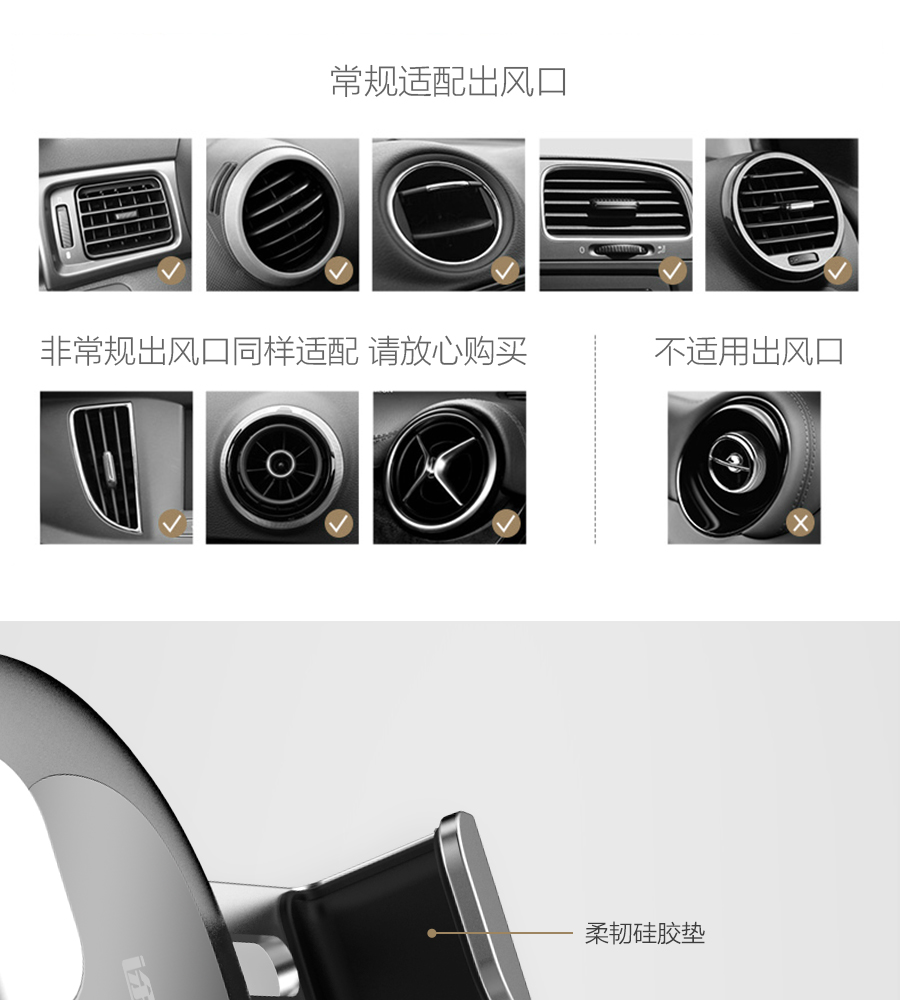 常规适配出风口

非常规出风口同样适配 请放心购买

不适用出风口

柔韧硅胶垫