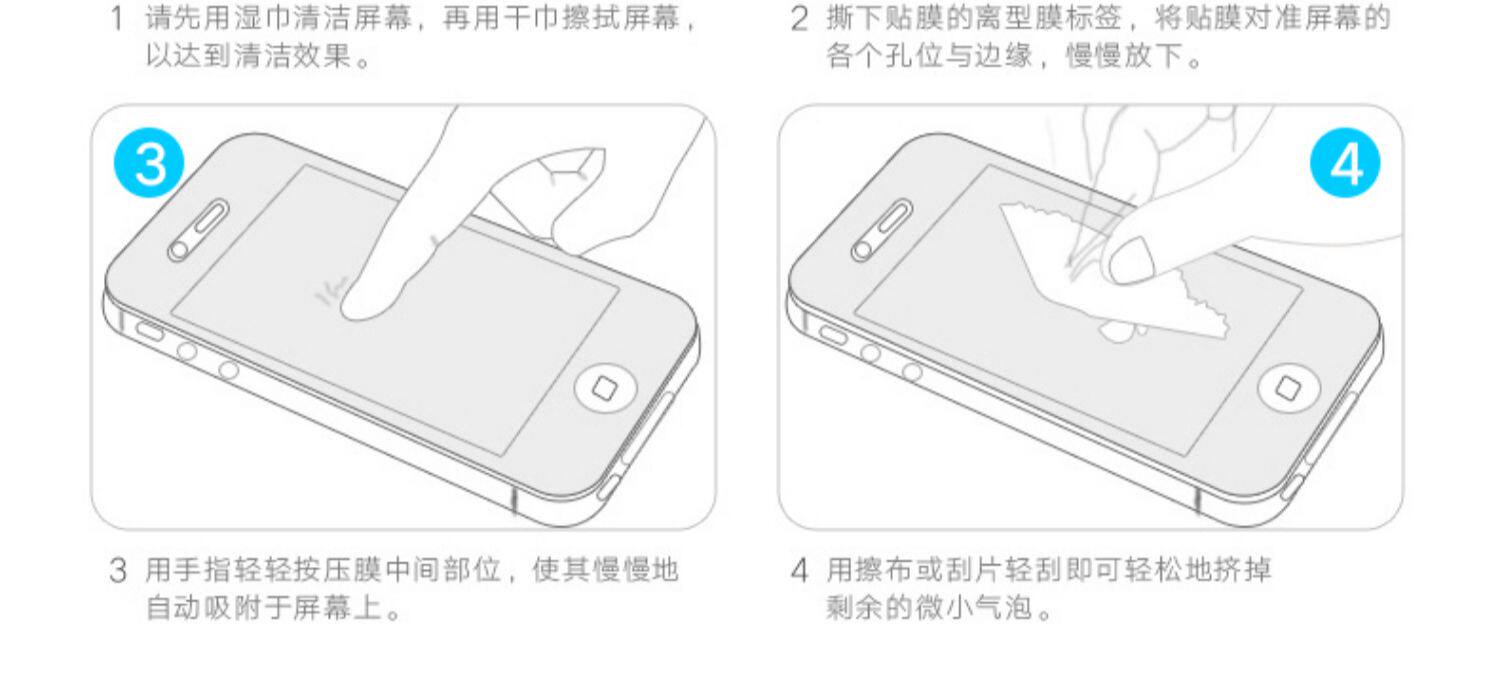 1 请先用湿巾清洁屏幕，再用干巾擦拭屏幕，以达到清洁效果。

2 撕下贴膜的离型膜标签，将贴膜对准屏幕的各个孔位与边缘，慢慢放下。

3

4

3 用手指轻轻按压膜中间部位，使其慢慢地自动吸附于屏幕上。

4 用擦布或刮片轻刮即可轻松地挤掉剩余的微小气泡。