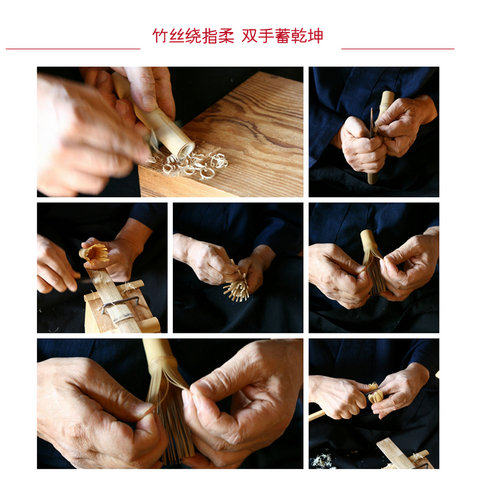 竹丝绕指柔 双手蓄乾坤