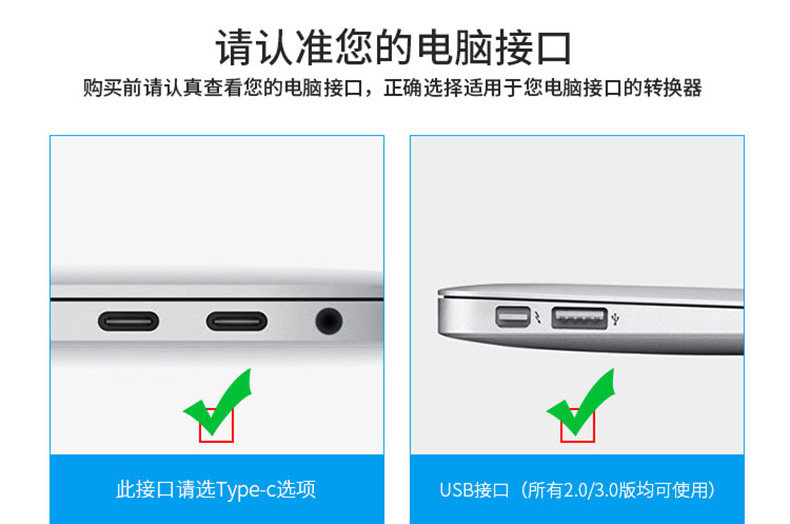 请认准您的电脑接口

购买前请认真查看您的电脑接口，正确选择适用于您电脑接口的转换器

此接口请选Type-c选项

USB接口（所有2.0/3.0版均可使用）