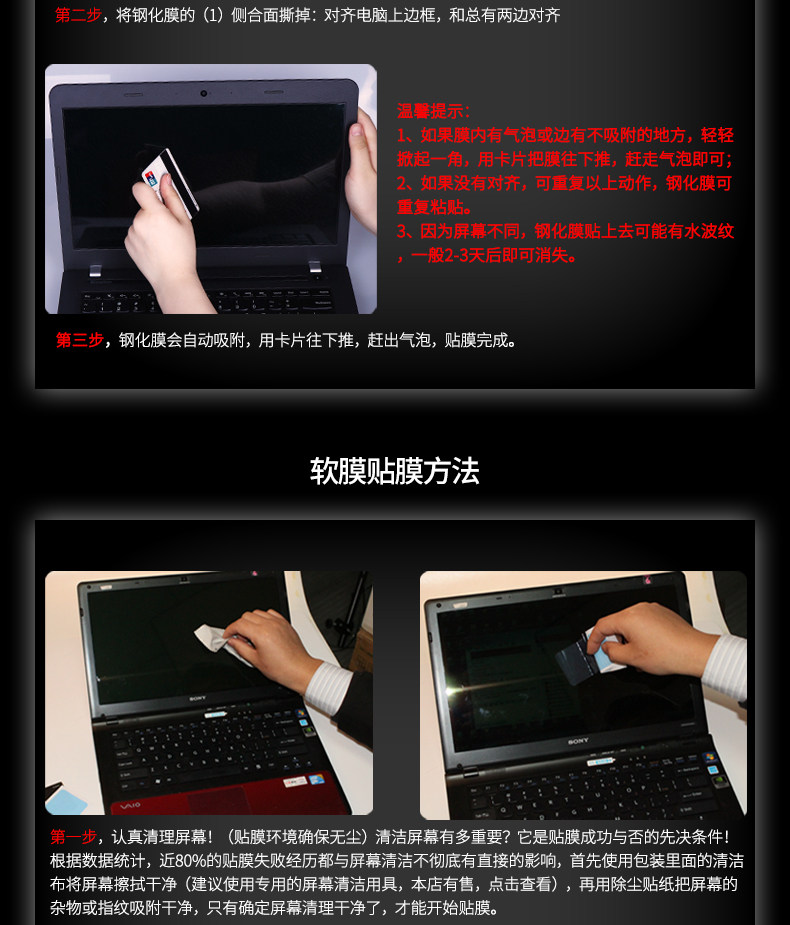 第二步，将钢化膜的（1）侧合面撕掉：对齐电脑上边框，和总有两边对齐

温馨提示：
1、如果膜内有气泡或边有不吸附的地方，轻轻掀起一角，用卡片把膜往下推，赶走气泡即可；
2、如果没有对齐，可重复以上动作，钢化膜可重复粘贴。
3、因为屏幕不同，钢化膜贴上去可能有水波纹，一般2-3天后即可消失。

第三步，钢化膜会自动吸附，用卡片往下推，赶出气泡，贴膜完成。

软膜贴膜方法

SONY

VAIO

SONY

第一步，认真清理屏幕！（贴膜环境确保无尘）清洁屏幕有多重要？它是贴膜成功与否的先决条件！根据数据统计，近80%的贴膜失败经历都与屏幕清洁不彻底有直接的影响，首先使用包装里面的清洁布将屏幕擦拭干净（建议使用专用的屏幕清洁用具，本店有售，点击查看），再用除尘贴纸把屏幕的杂物或指纹吸附干净，只有确定屏幕清理干净了，才能开始贴膜。