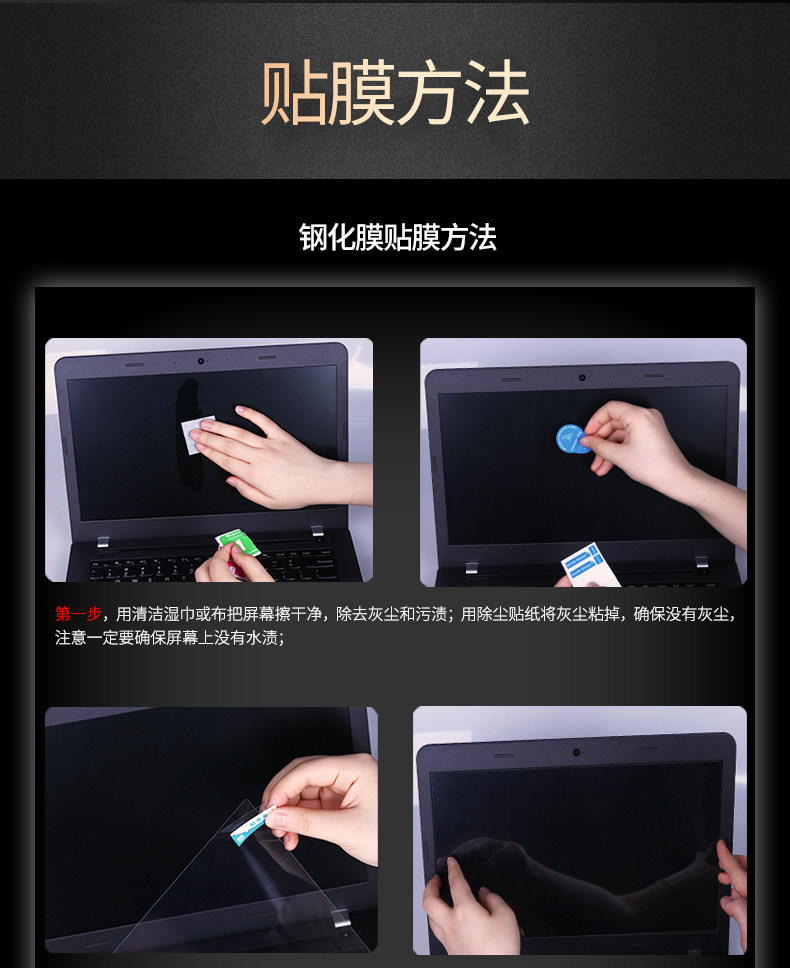 贴膜方法

钢化膜贴膜方法

第一步，用清洁湿巾或布把屏幕擦干净，除去灰尘和污渍；用除尘贴纸将灰尘粘掉，确保没有灰尘，注意一定要确保屏幕上没有水渍；