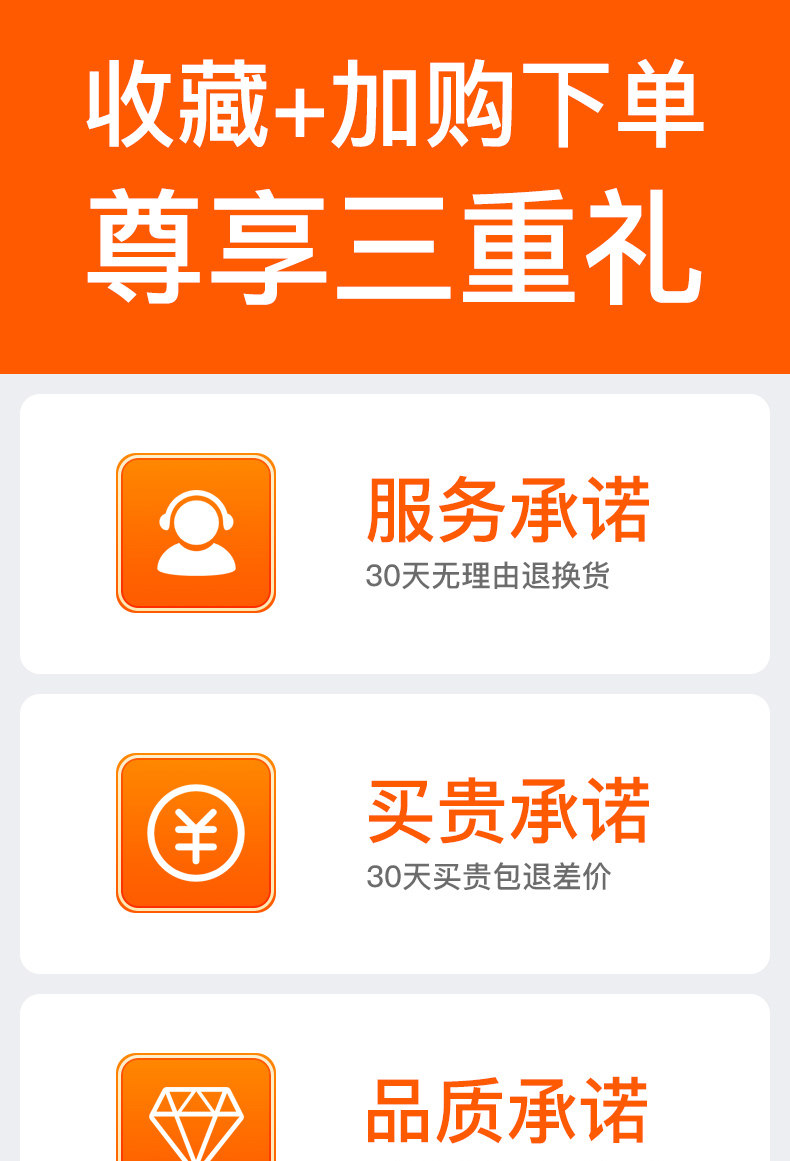 收藏+加购下单
尊享三重礼

服务承诺
30天无理由退换货

买贵承诺
30天买贵包退差价

品质承诺