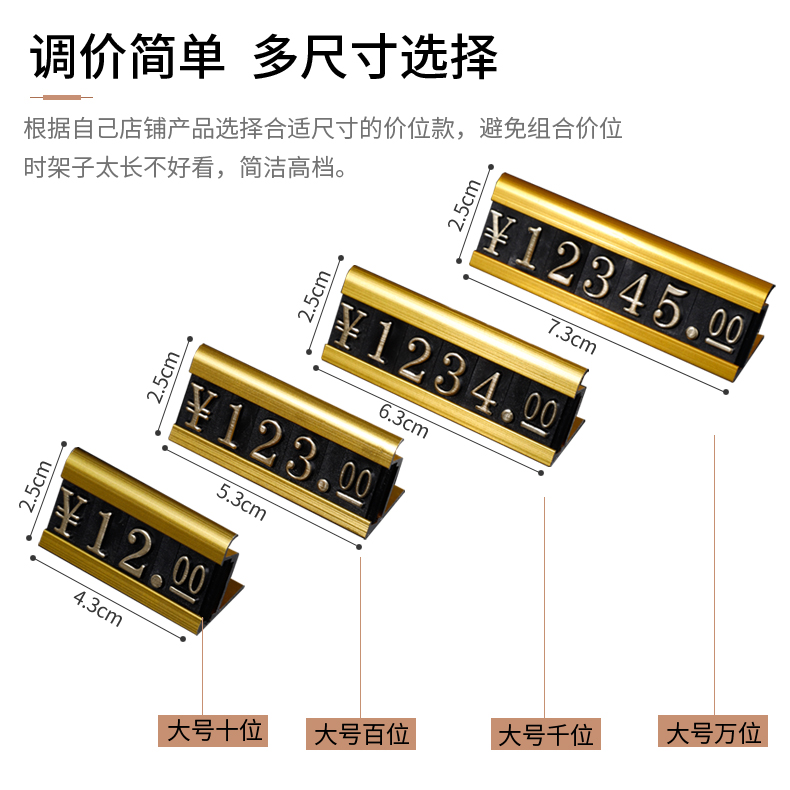 调价简单 多尺寸选择

根据自己店铺产品选择合适尺寸的价位款，避免组合价位时架子太长不好看，简洁高档。

2.5cm
¥12345.00
7.3cm

2.5cm
¥1234.00
6.3cm

2.5cm
¥123.00
5.3cm

2.5cm
¥12.00
4.3cm

大号十位

大号百位

大号千位

大号万位