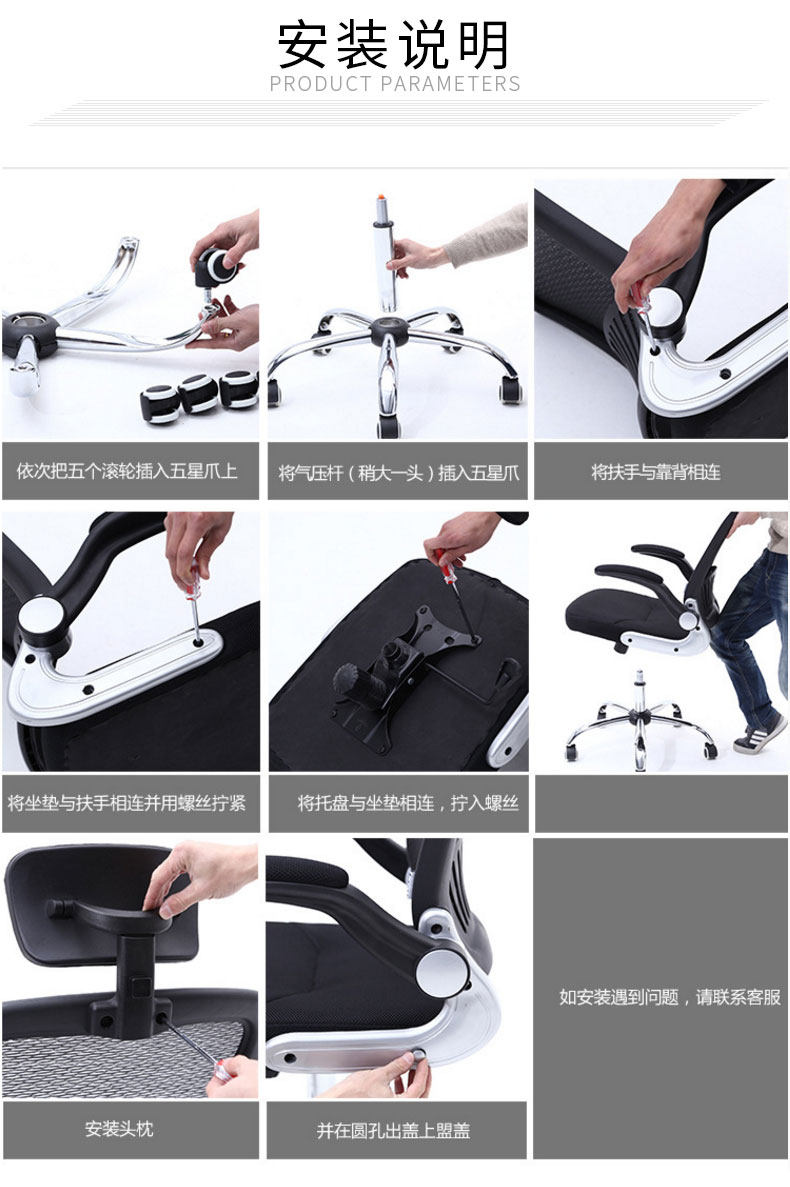 安装说明
PRODUCT PARAMETERS

依次把五个滚轮插入五星爪上

将气压杆（稍大一头）插入五星爪

将扶手与靠背相连

将坐垫与扶手相连并用螺丝拧紧

将托盘与坐垫相连，拧入螺丝

安装头枕

并在圆孔出盖上盟盖

如安装遇到问题，请联系客服