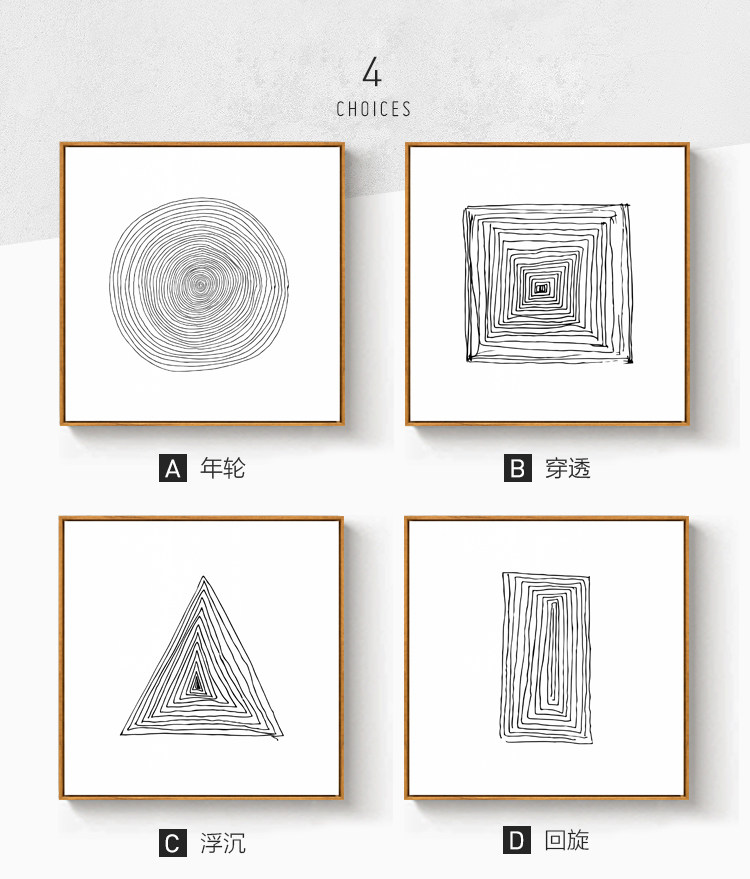 4
CHOICES

A 年轮

B 穿透

C 浮沉

D 回旋