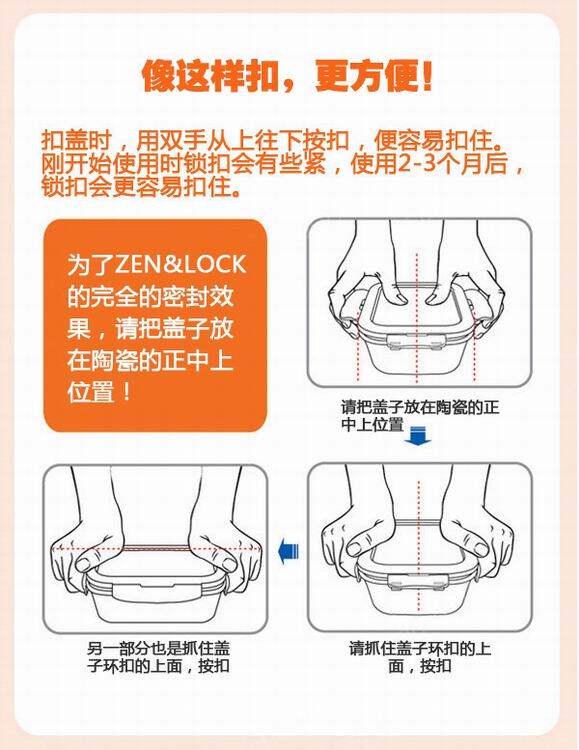 像这样扣，更方便！

扣盖时，用双手从上往下按扣，便容易扣住。刚开始使用时锁扣会有些紧，使用2-3个月后，锁扣会更容易扣住。

为了ZEN&LOCK的完全的密封效果，请把盖子放在陶瓷的正中上位置！

请把盖子放在陶瓷的正中上位置

请抓住盖子环扣的上面，按扣

另一部分也是抓住盖子环扣的上面，按扣