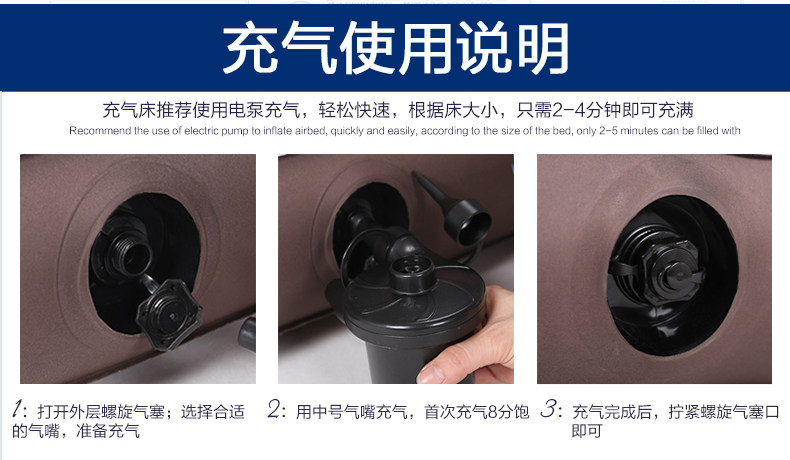 充气使用说明

充气床推荐使用电泵充气，轻松快速，根据床大小，只需2-4分钟即可充满

Recommend the use of electric pump to inflate airbed, quickly and easily, according to the size of the bed, only 2-5 minutes can be filled with

1: 打开外层螺旋气塞；选择合适的气嘴，准备充气

2: 用中号气嘴充气，首次充气8分饱

3: 充气完成后，拧紧螺旋气塞口即可