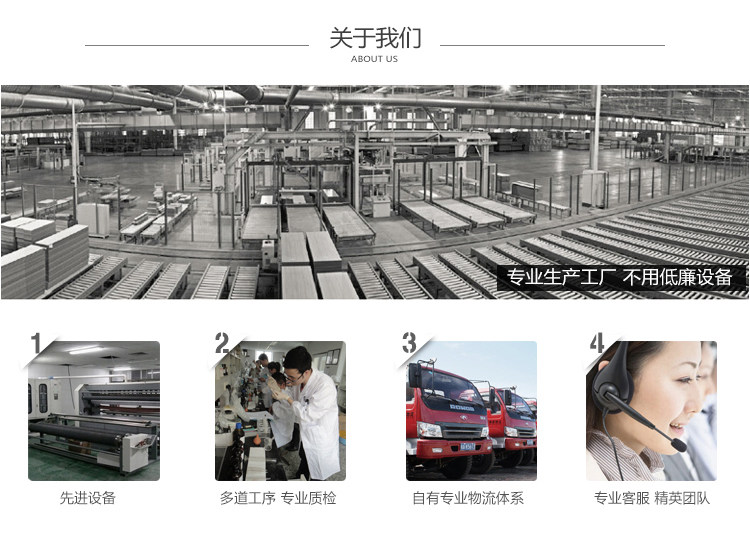 关于我们
ABOUT US

专业生产工厂 不用低廉设备

1
先进设备

2
多道工序 专业质检

3
自有专业物流体系

4
专业客服 精英团队